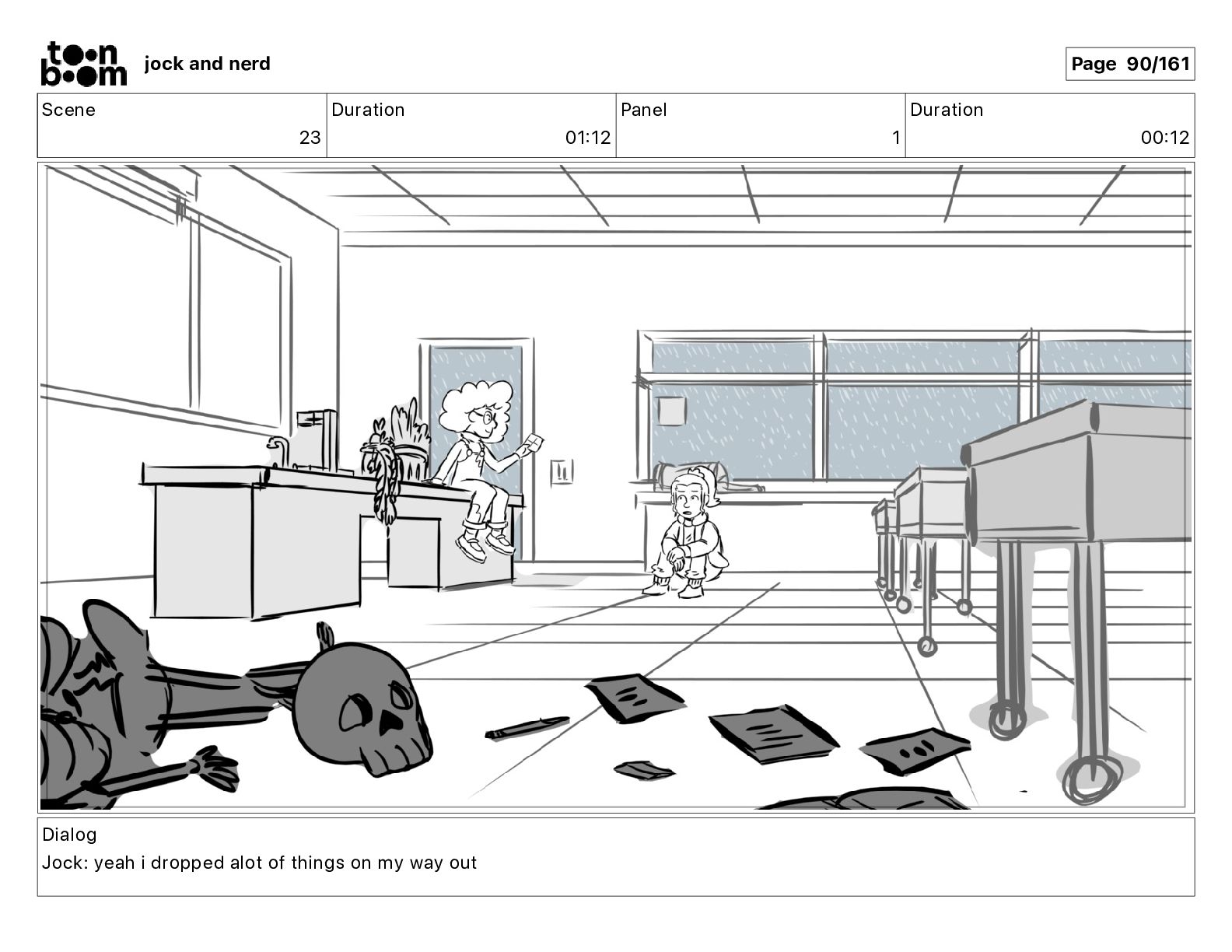 toon boom jock and nerd

Page 90/161

| Scene | Duration | Panel | Duration |
|---|---|---|---|
| 23 | 01:12 | 1 | 00:12 |

Dialog
Jock: yeah i dropped alot of things on my way out