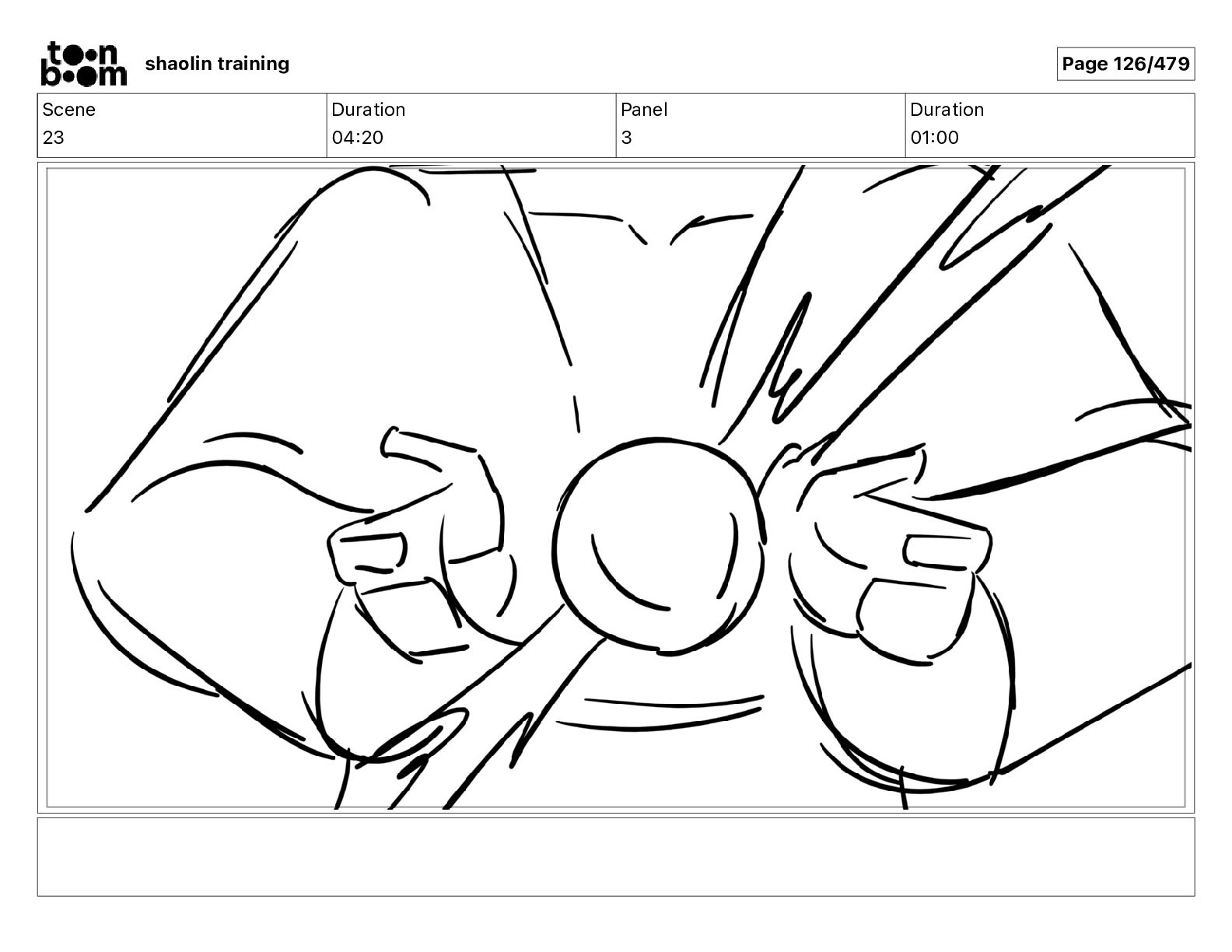 toon boom shaolin training

Page 126/479

| Scene | Duration | Panel | Duration |
|---|---|---|---|
| 23 | 04:20 | 3 | 01:00 |