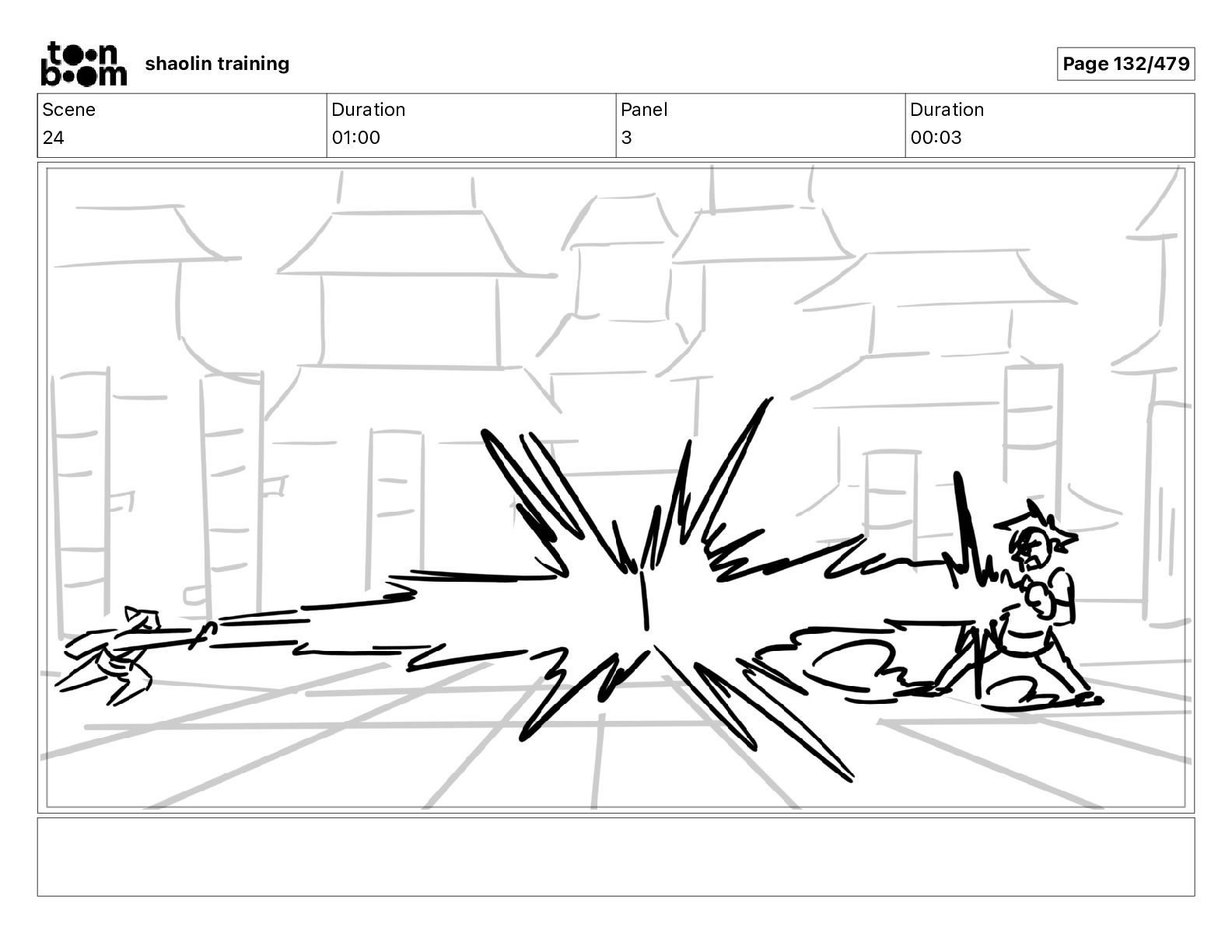 toon boom shaolin training

Page 132/479

| Scene | Duration | Panel | Duration |
|---|---|---|---|
| 24 | 01:00 | 3 | 00:03 |