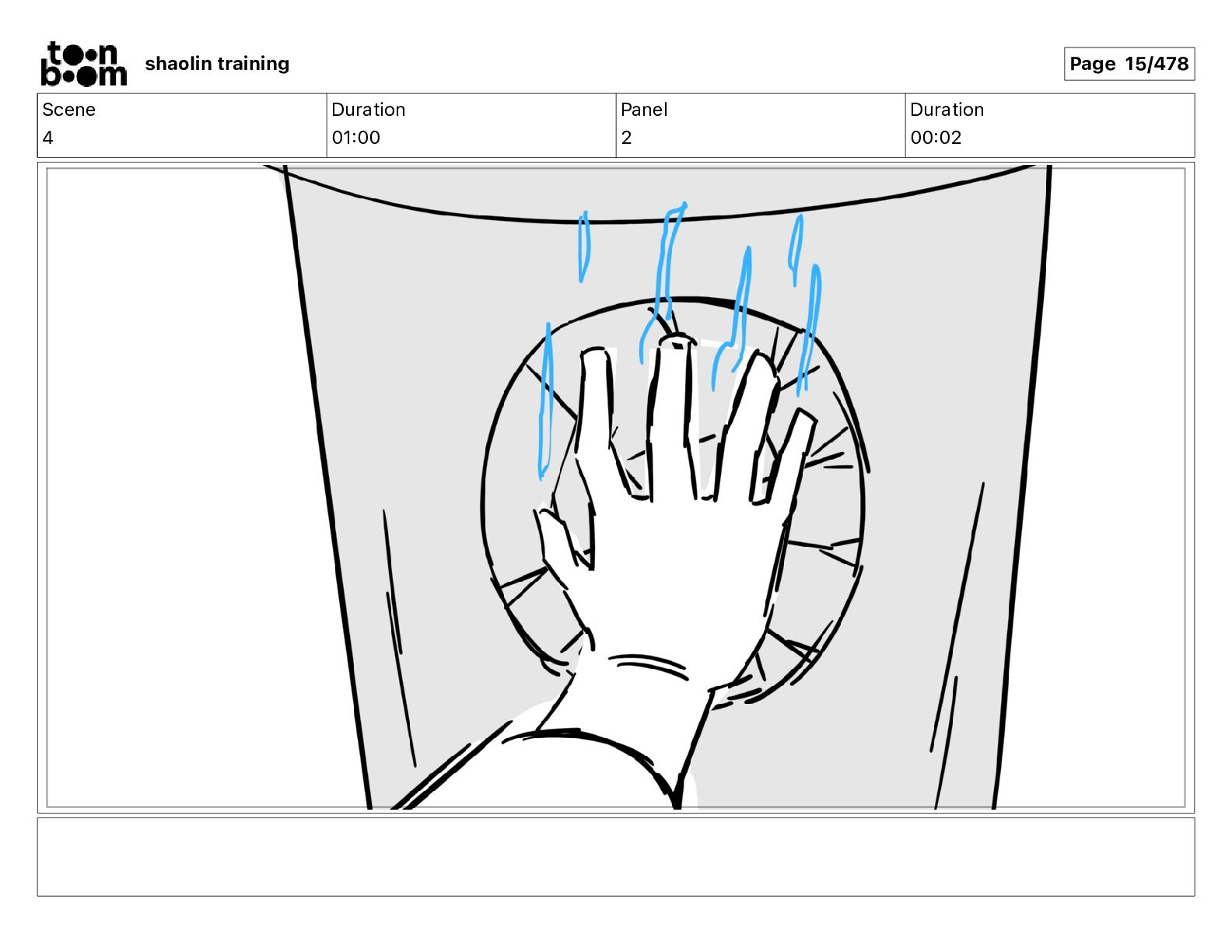 toon boom shaolin training

Page 15/478

| Scene | Duration | Panel | Duration |
|---|---|---|---|
| 4 | 01:00 | 2 | 00:02 |