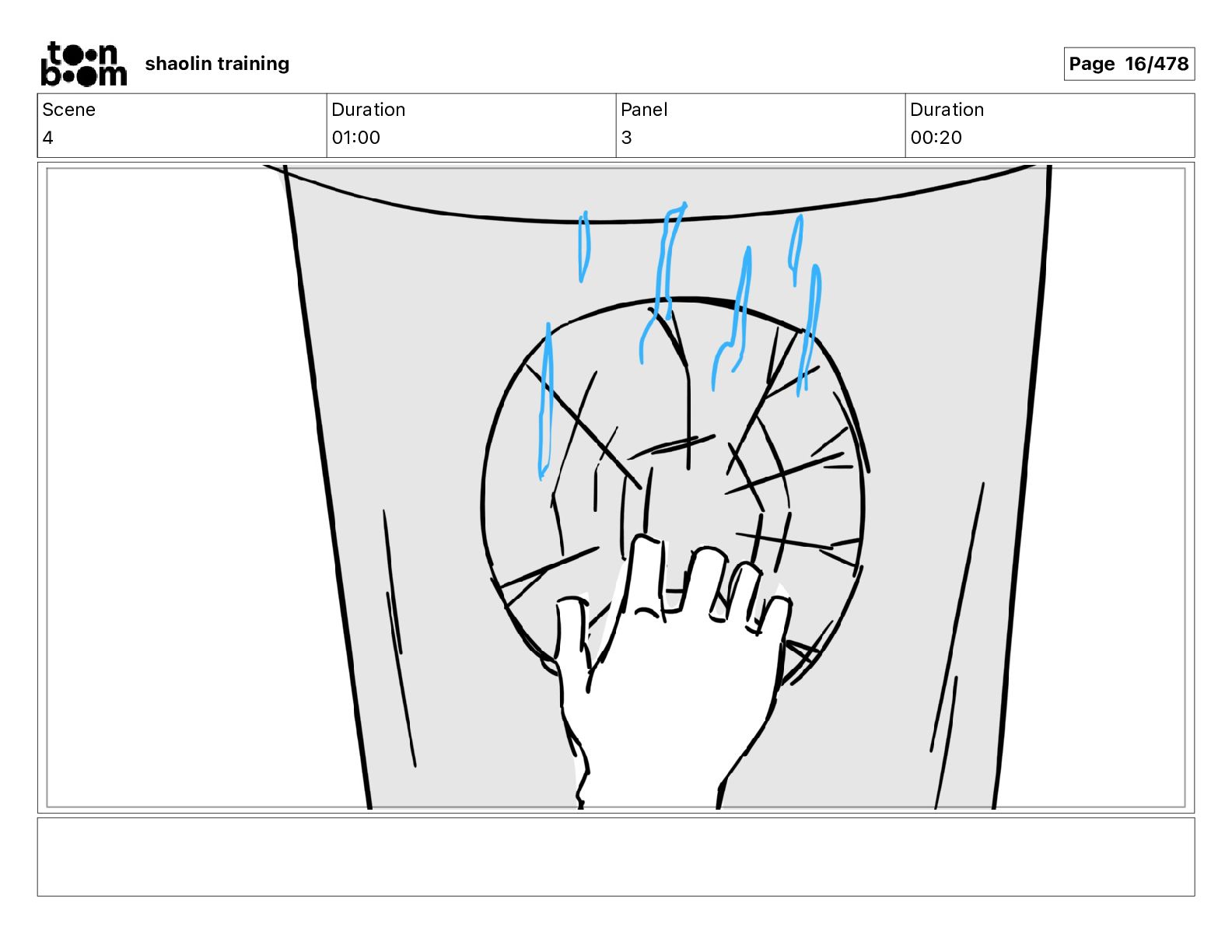 toon boom shaolin training

Page 16/478

| Scene | Duration | Panel | Duration |
|---|---|---|---|
| 4 | 01:00 | 3 | 00:20 |