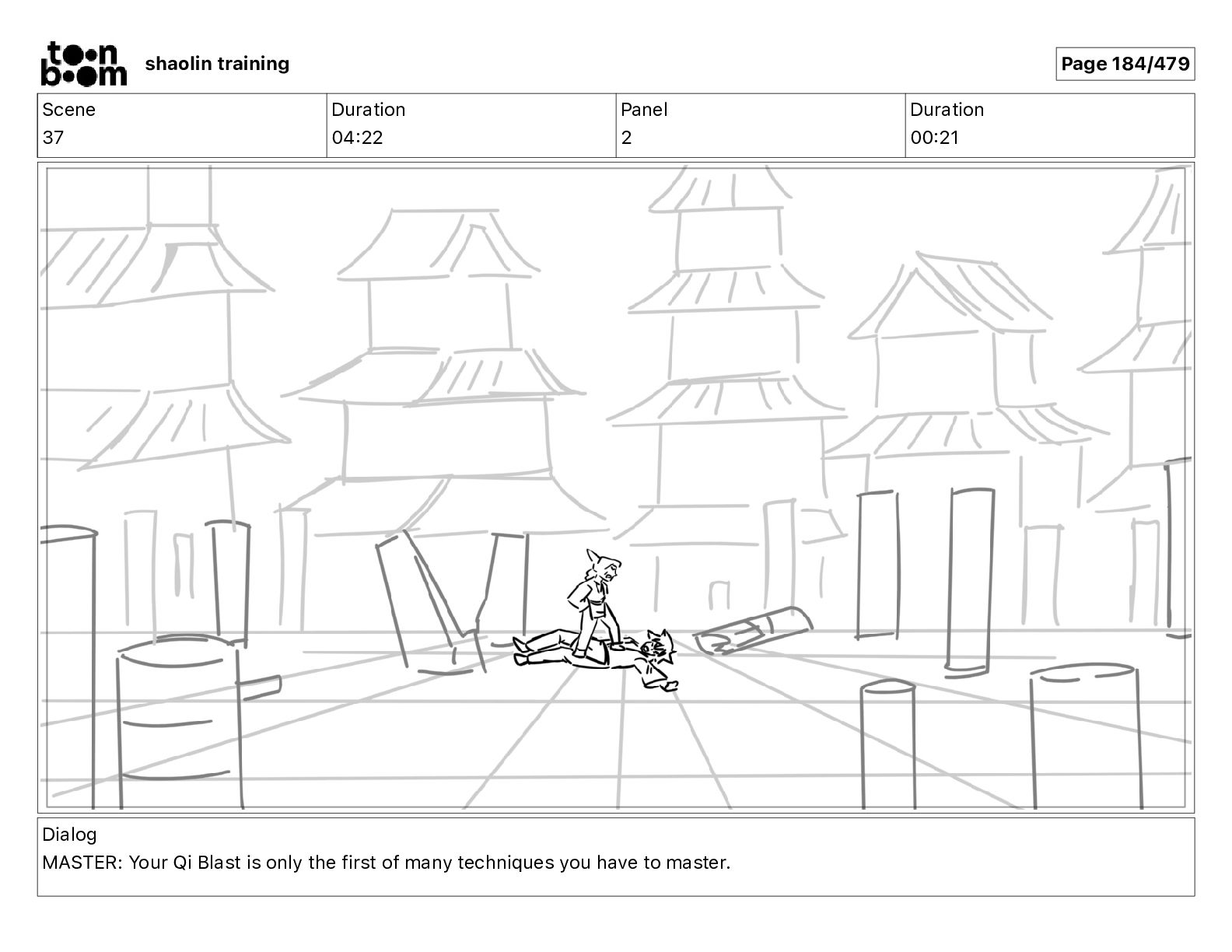 toon boom shaolin training

Page 184/479

| Scene | Duration | Panel | Duration |
|---|---|---|---|
| 37 | 04:22 | 2 | 00:21 |

Dialog
MASTER: Your Qi Blast is only the first of many techniques you have to master.