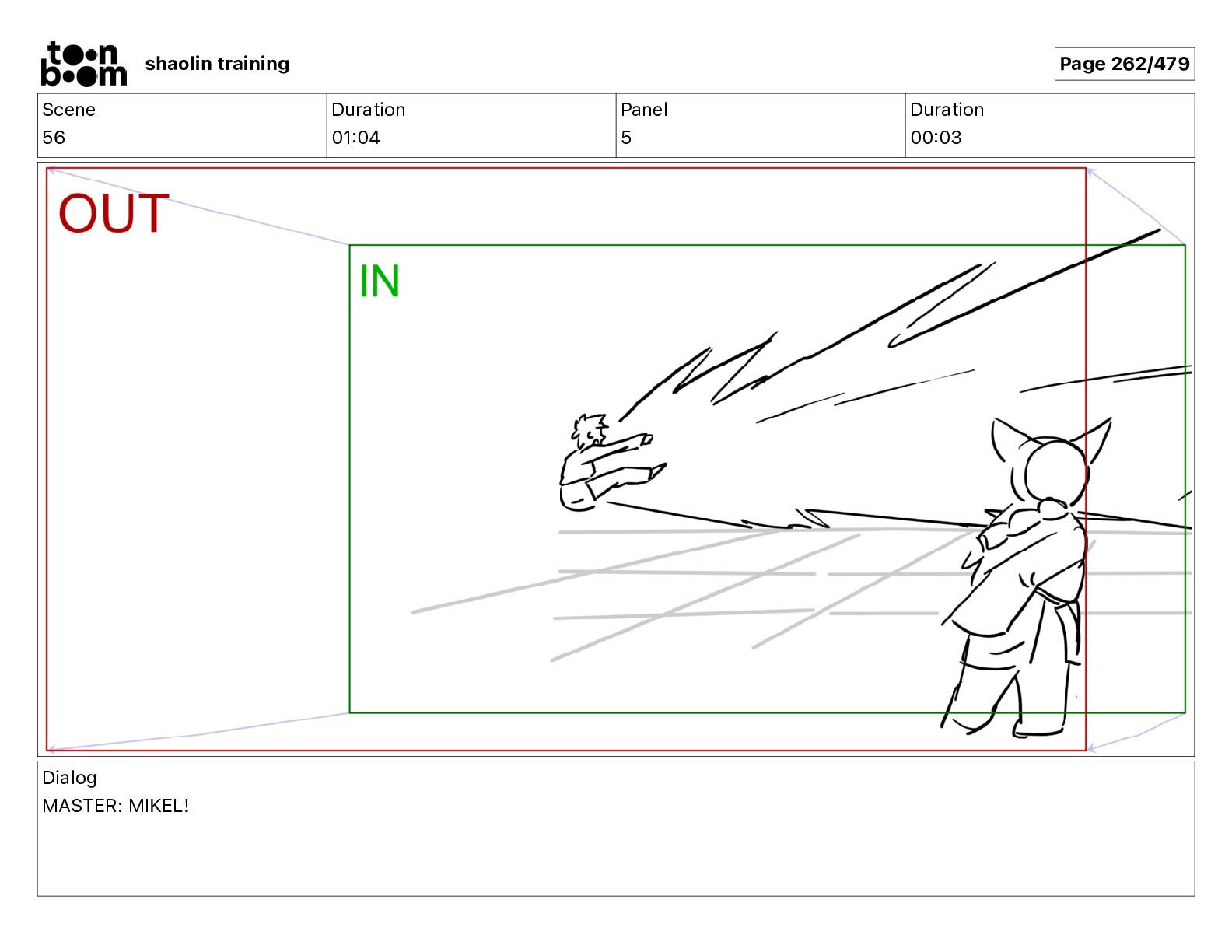 toon boom shaolin training

Page 262/479

| Scene | Duration | Panel | Duration |
|---|---|---|---|
| 56 | 01:04 | 5 | 00:03 |

OUT

IN

Dialog
MASTER: MIKEL!