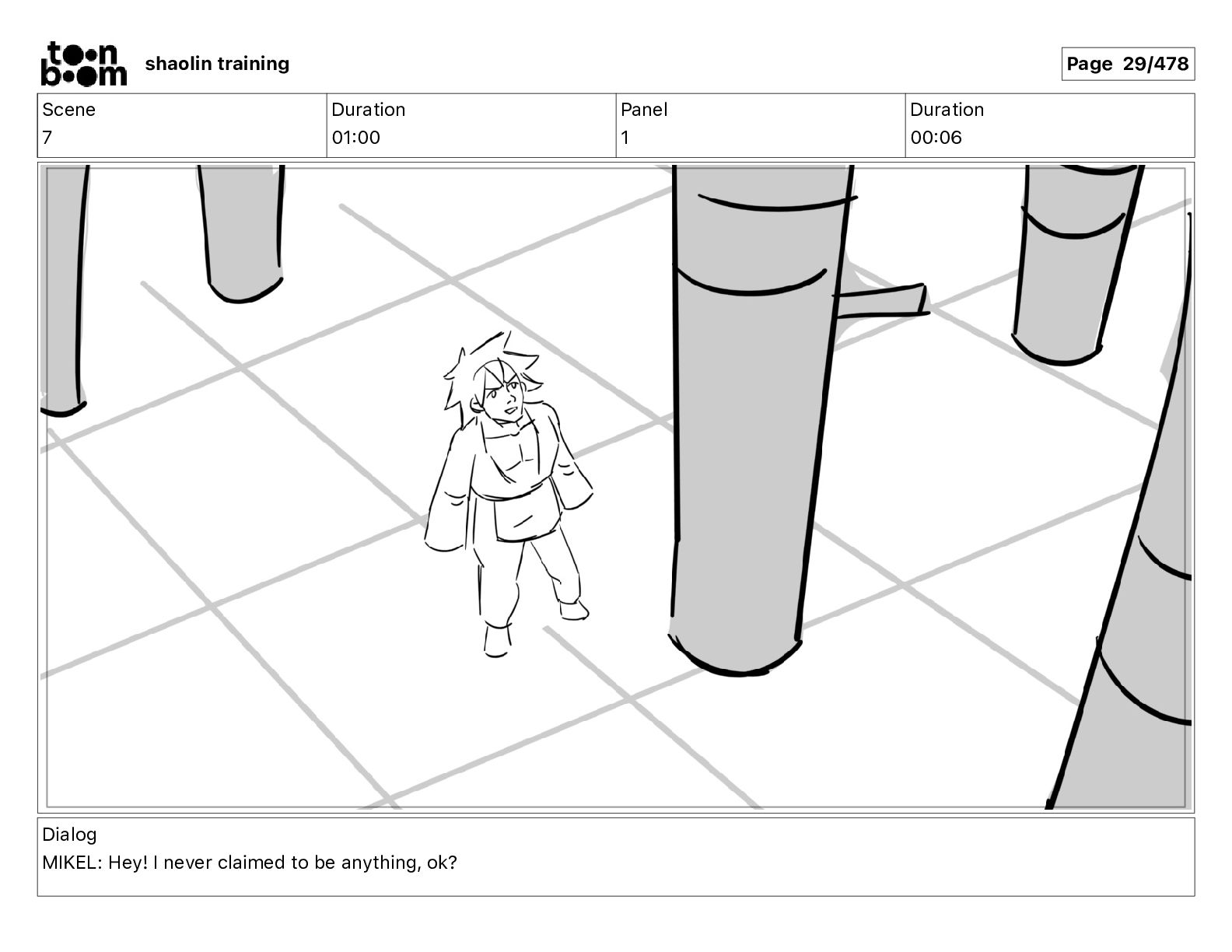 toon boom shaolin training

Page 29/478

| Scene | Duration | Panel | Duration |
|---|---|---|---|
| 7 | 01:00 | 1 | 00:06 |

Dialog
MIKEL: Hey! I never claimed to be anything, ok?