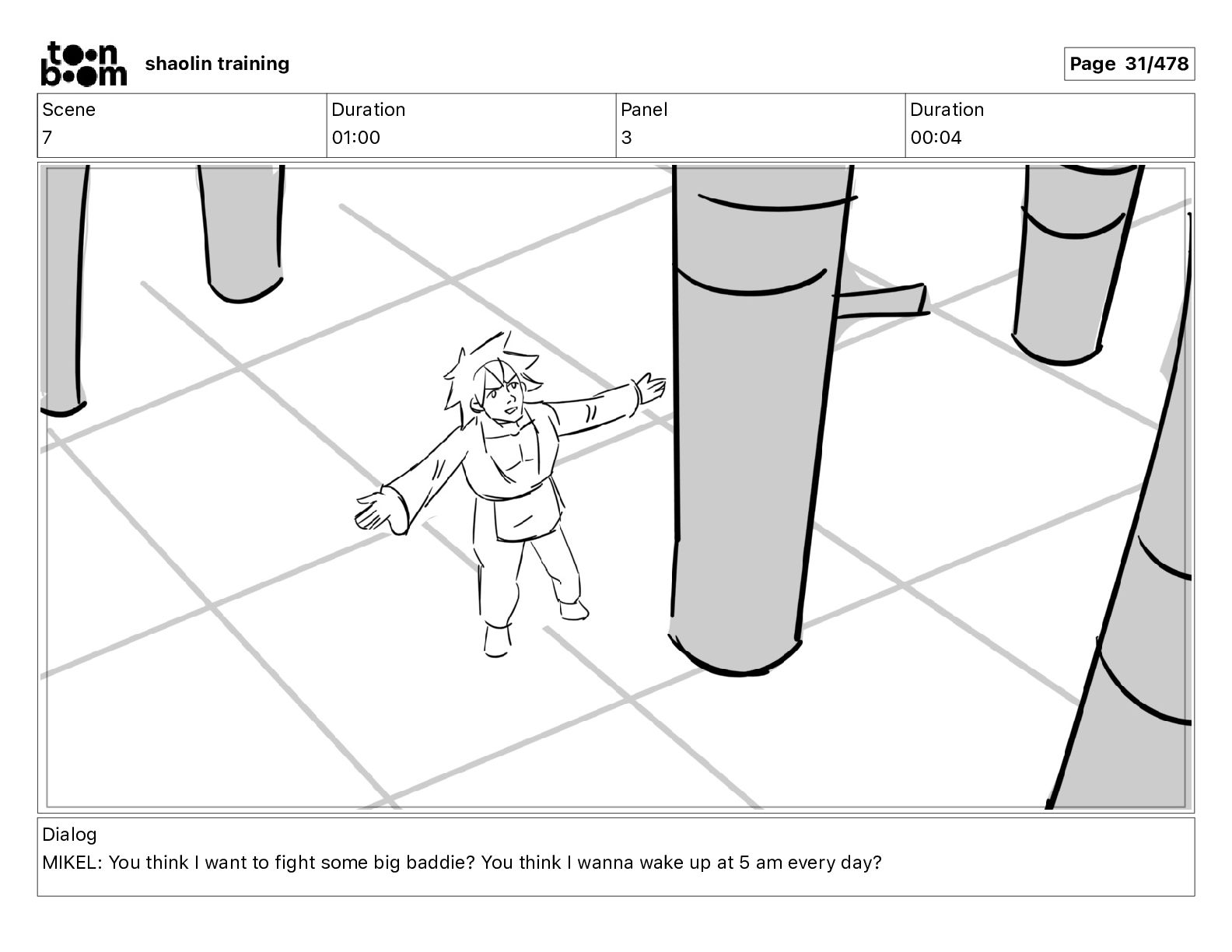 toon boom shaolin training

Page 31/478

| Scene | Duration | Panel | Duration |
|---|---|---|---|
| 7 | 01:00 | 3 | 00:04 |

Dialog
MIKEL: You think I want to fight some big baddie? You think I wanna wake up at 5 am every day?