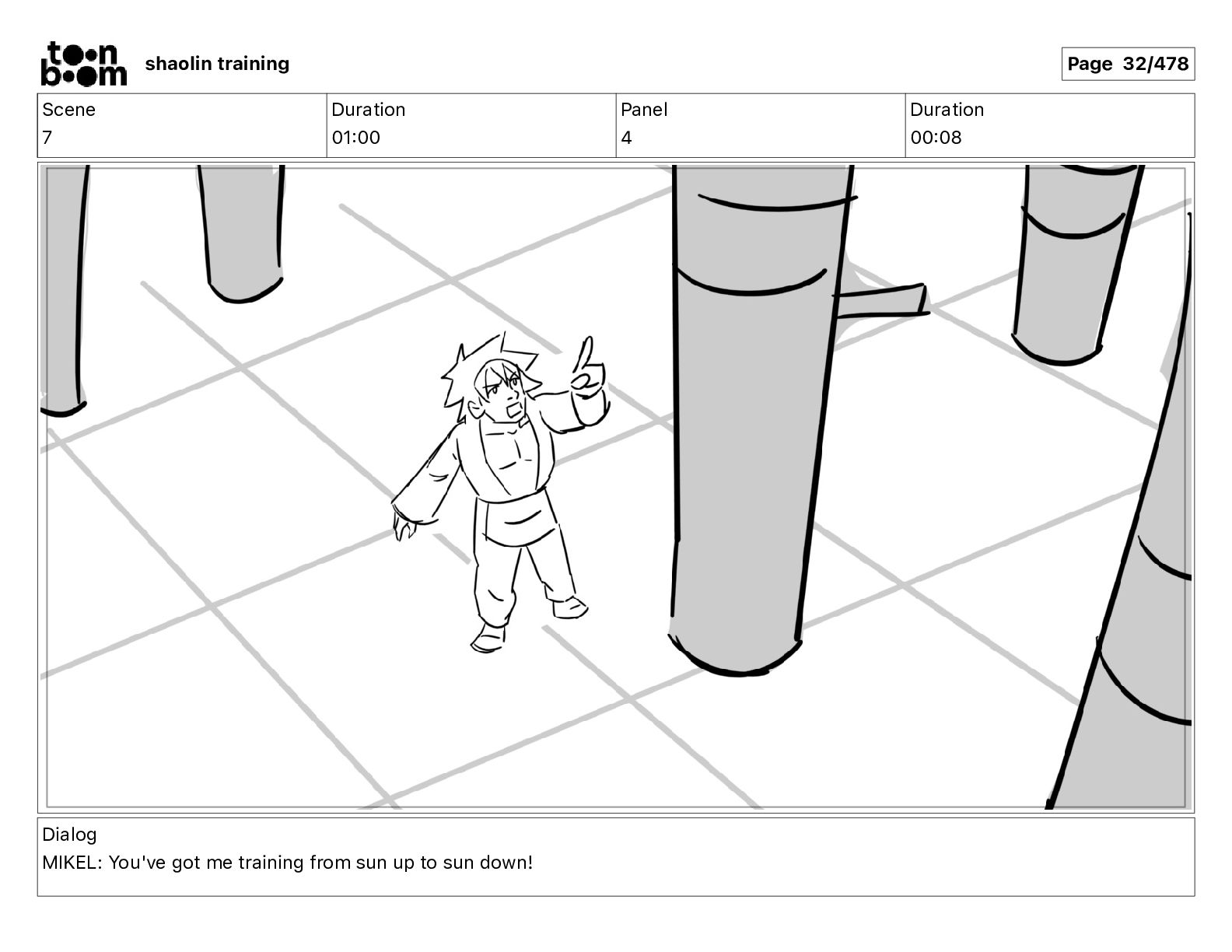 toon boom shaolin training

Page 32/478

| Scene | Duration | Panel | Duration |
|---|---|---|---|
| 7 | 01:00 | 4 | 00:08 |

Dialog
MIKEL: You've got me training from sun up to sun down!