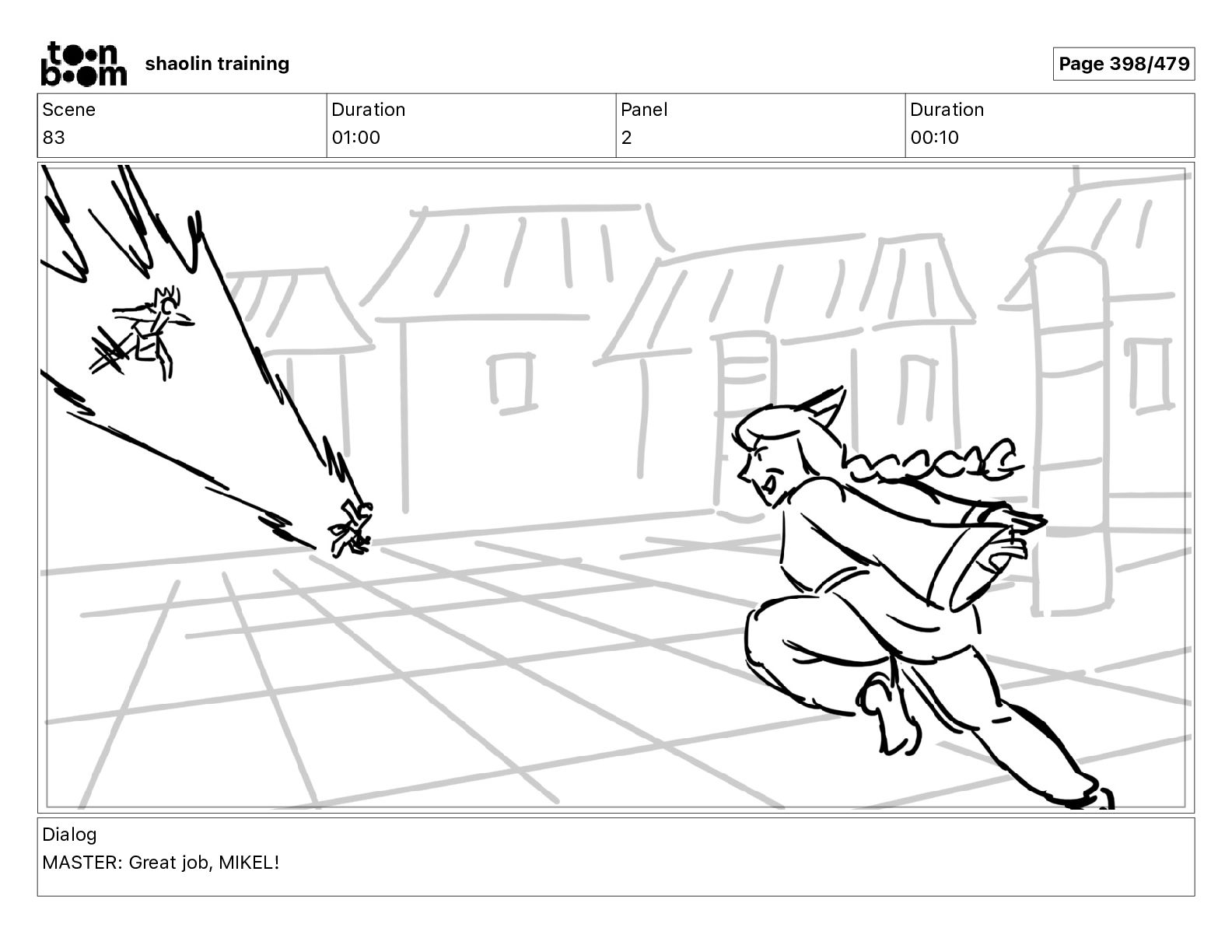 toon boom shaolin training

Page 398/479

| Scene | Duration | Panel | Duration |
|---|---|---|---|
| 83 | 01:00 | 2 | 00:10 |

Dialog
MASTER: Great job, MIKEL!