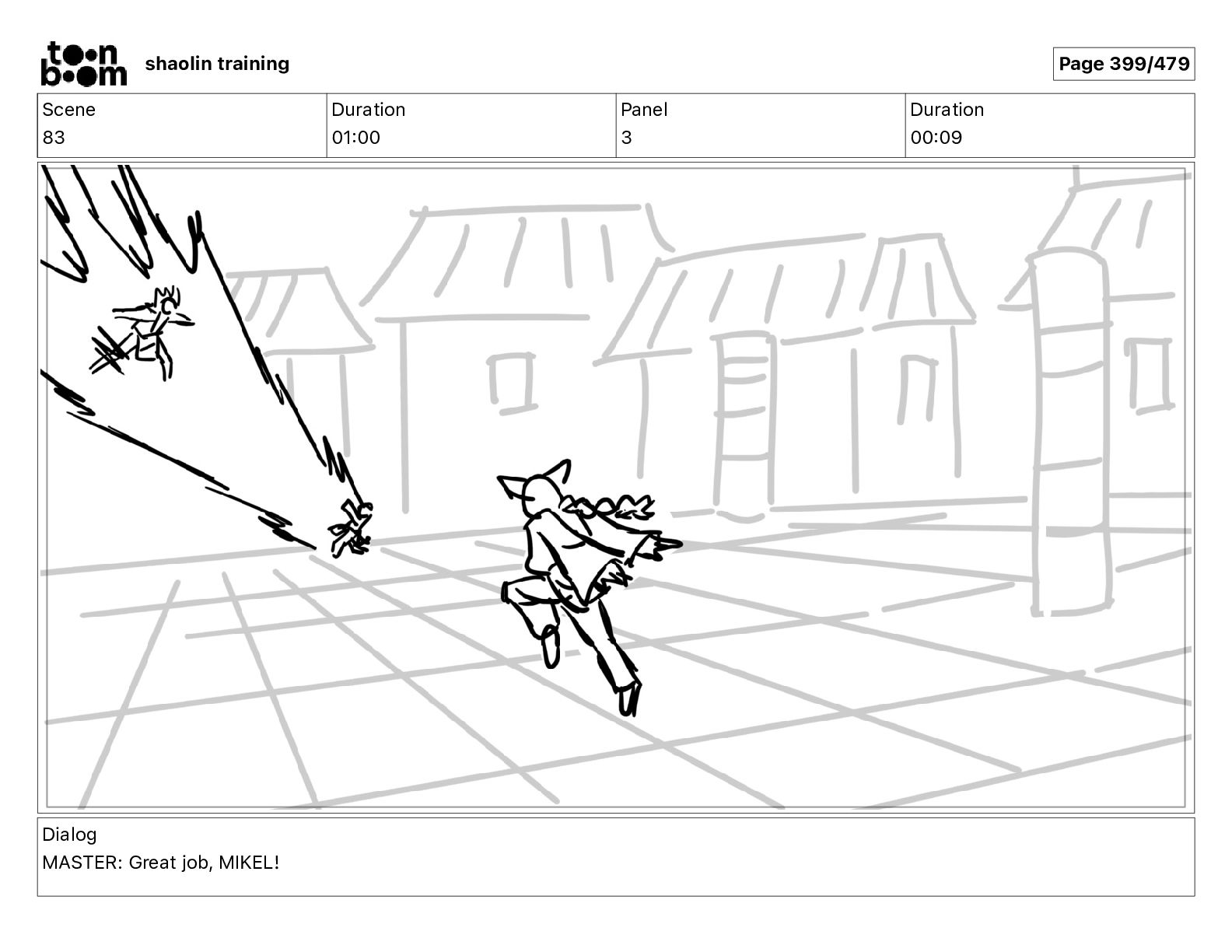 toon boom shaolin training

Page 399/479

| Scene | Duration | Panel | Duration |
|---|---|---|---|
| 83 | 01:00 | 3 | 00:09 |

Dialog
MASTER: Great job, MIKEL!