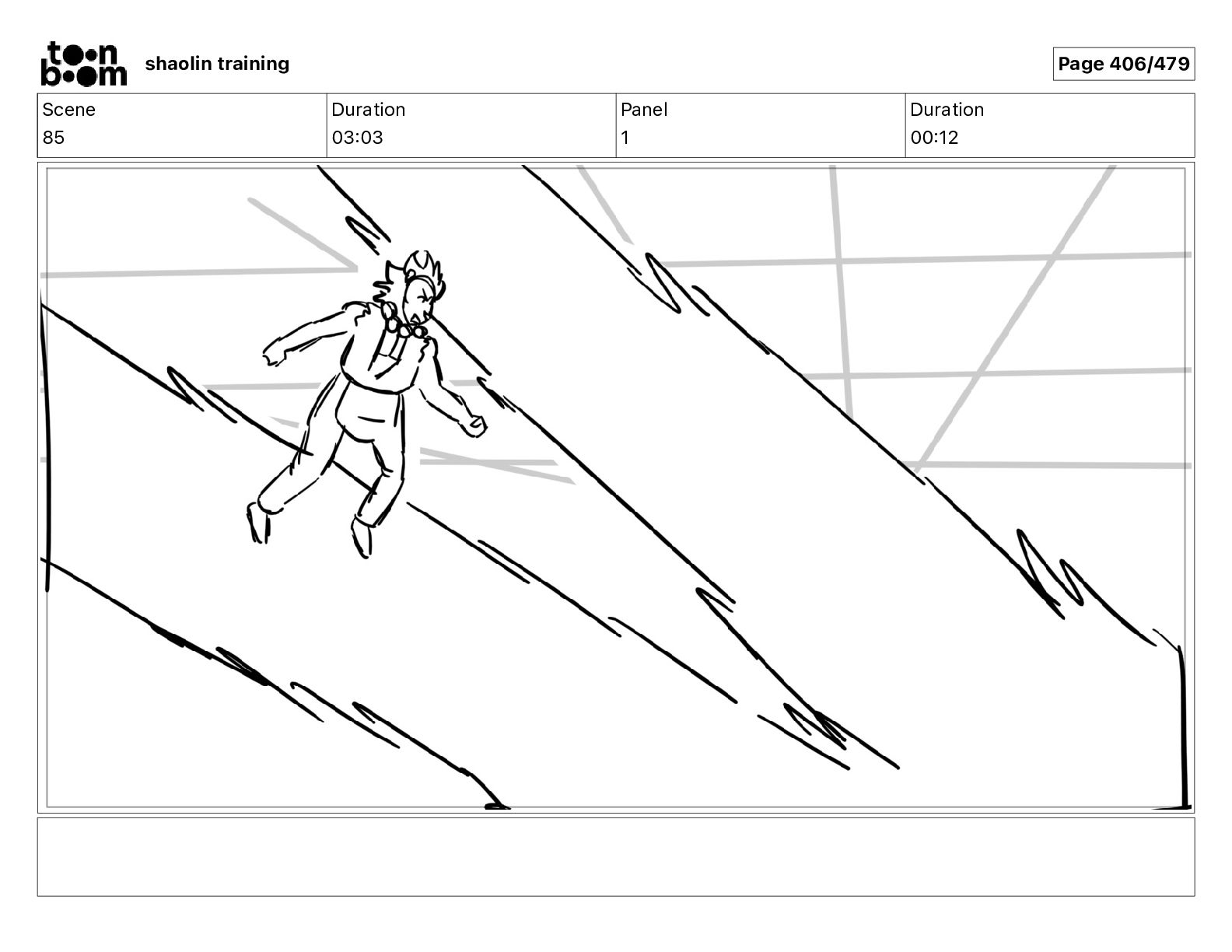 toon boom shaolin training

Page 406/479

| Scene | Duration | Panel | Duration |
|---|---|---|---|
| 85 | 03:03 | 1 | 00:12 |