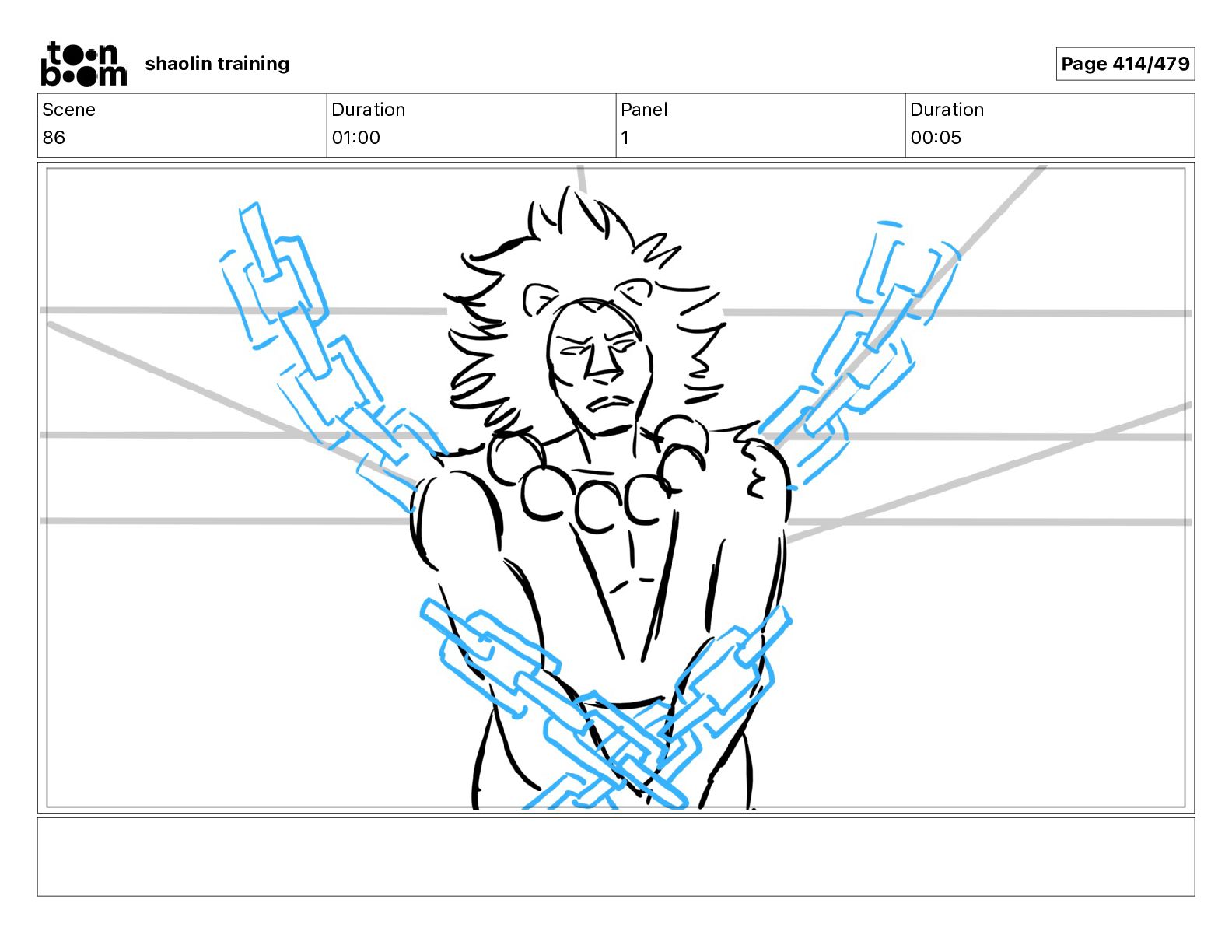 toon boom shaolin training

Page 414/479

| Scene | Duration | Panel | Duration |
|---|---|---|---|
| 86 | 01:00 | 1 | 00:05 |