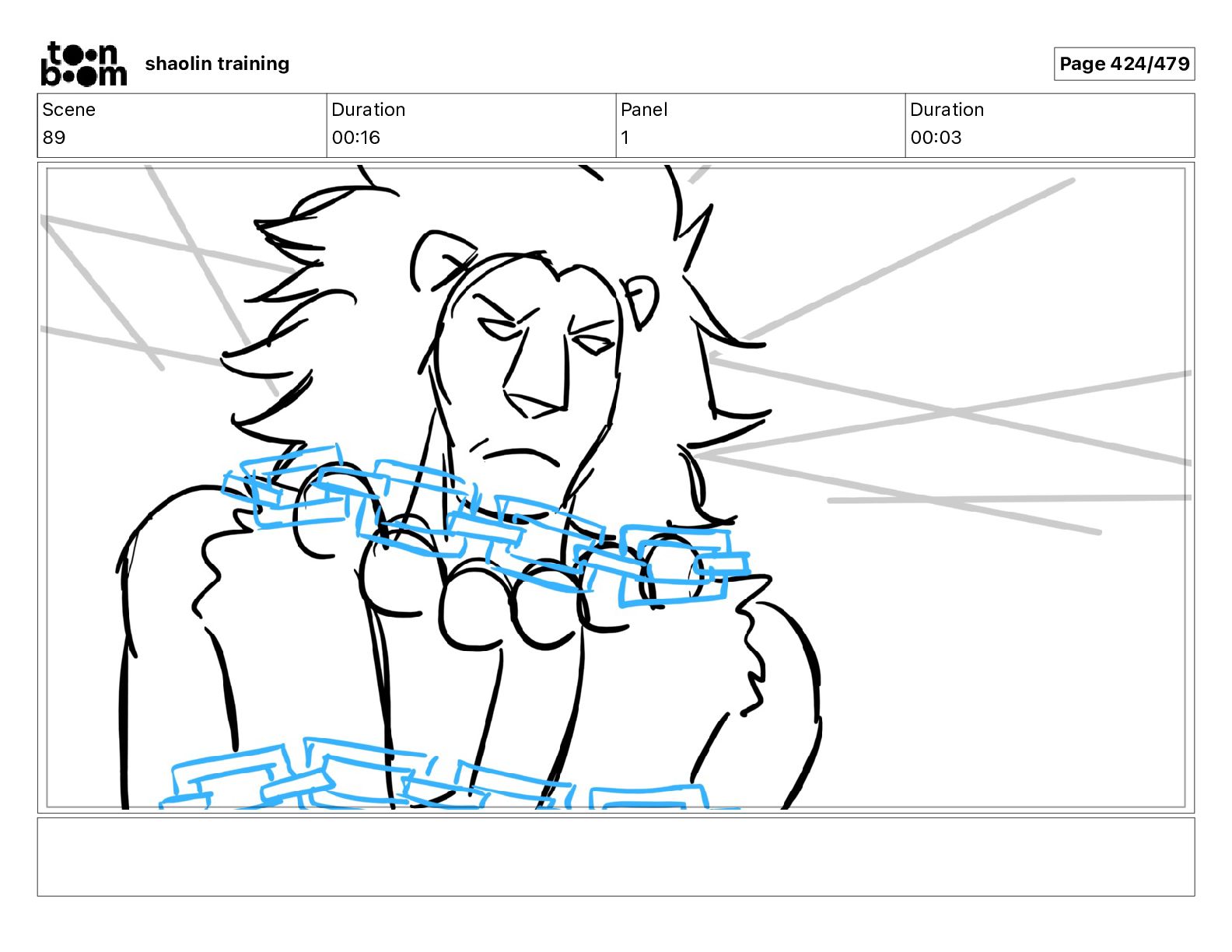 toon boom shaolin training

Page 424/479

| Scene | Duration | Panel | Duration |
|---|---|---|---|
| 89 | 00:16 | 1 | 00:03 |