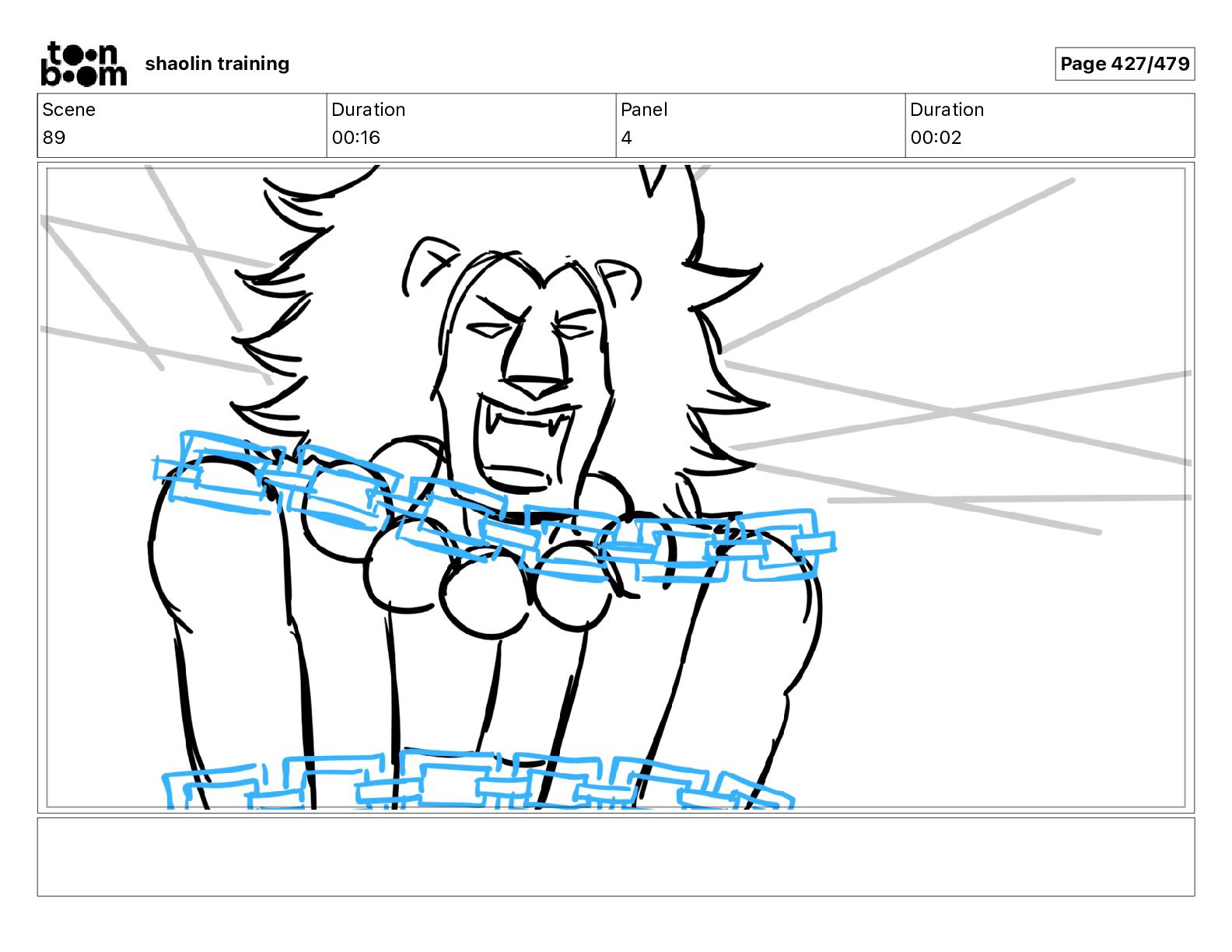 toon boom shaolin training

Page 427/479

| Scene | Duration | Panel | Duration |
|---|---|---|---|
| 89 | 00:16 | 4 | 00:02 |