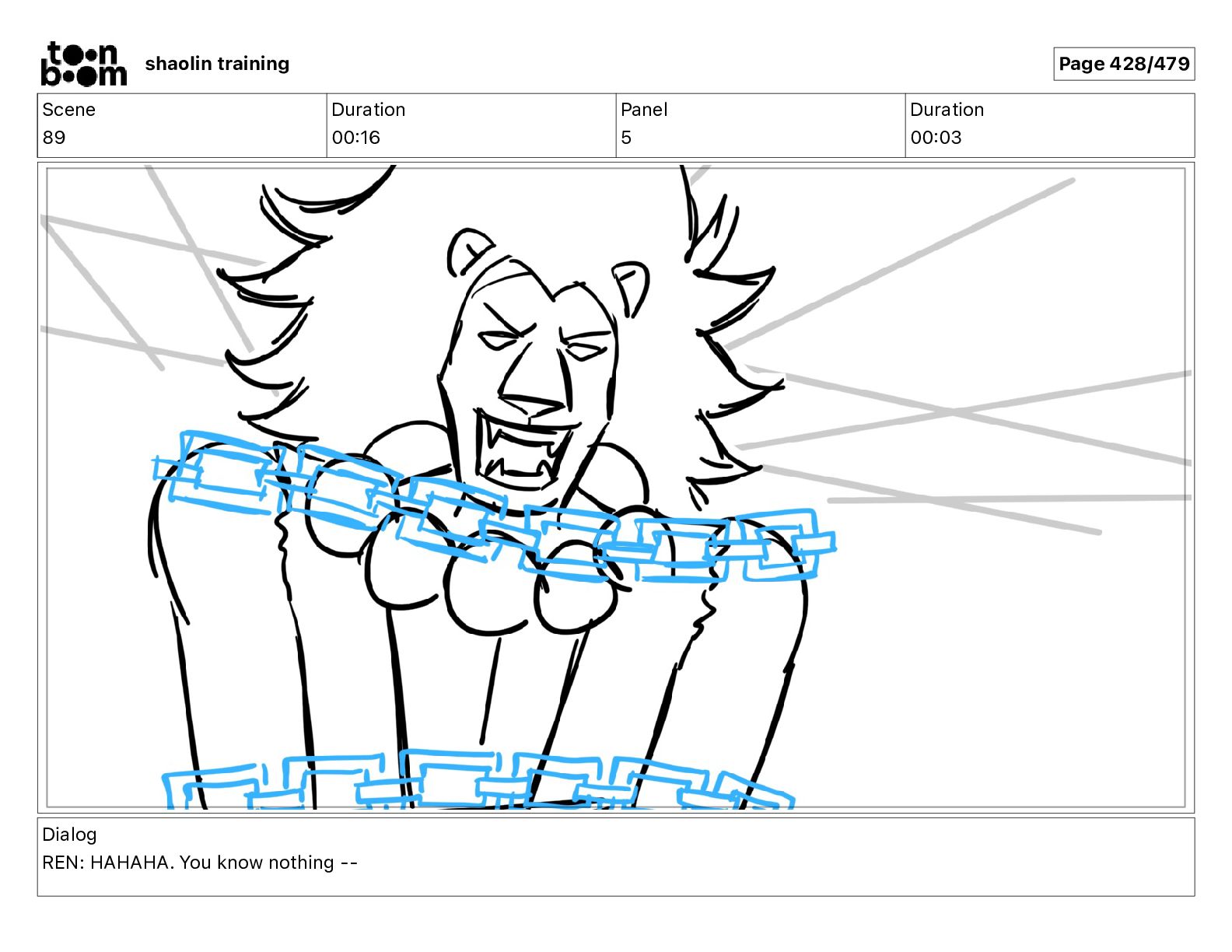 toon boom shaolin training

Page 428/479

| Scene | Duration | Panel | Duration |
|---|---|---|---|
| 89 | 00:16 | 5 | 00:03 |

Dialog
REN: HAHAHA. You know nothing --