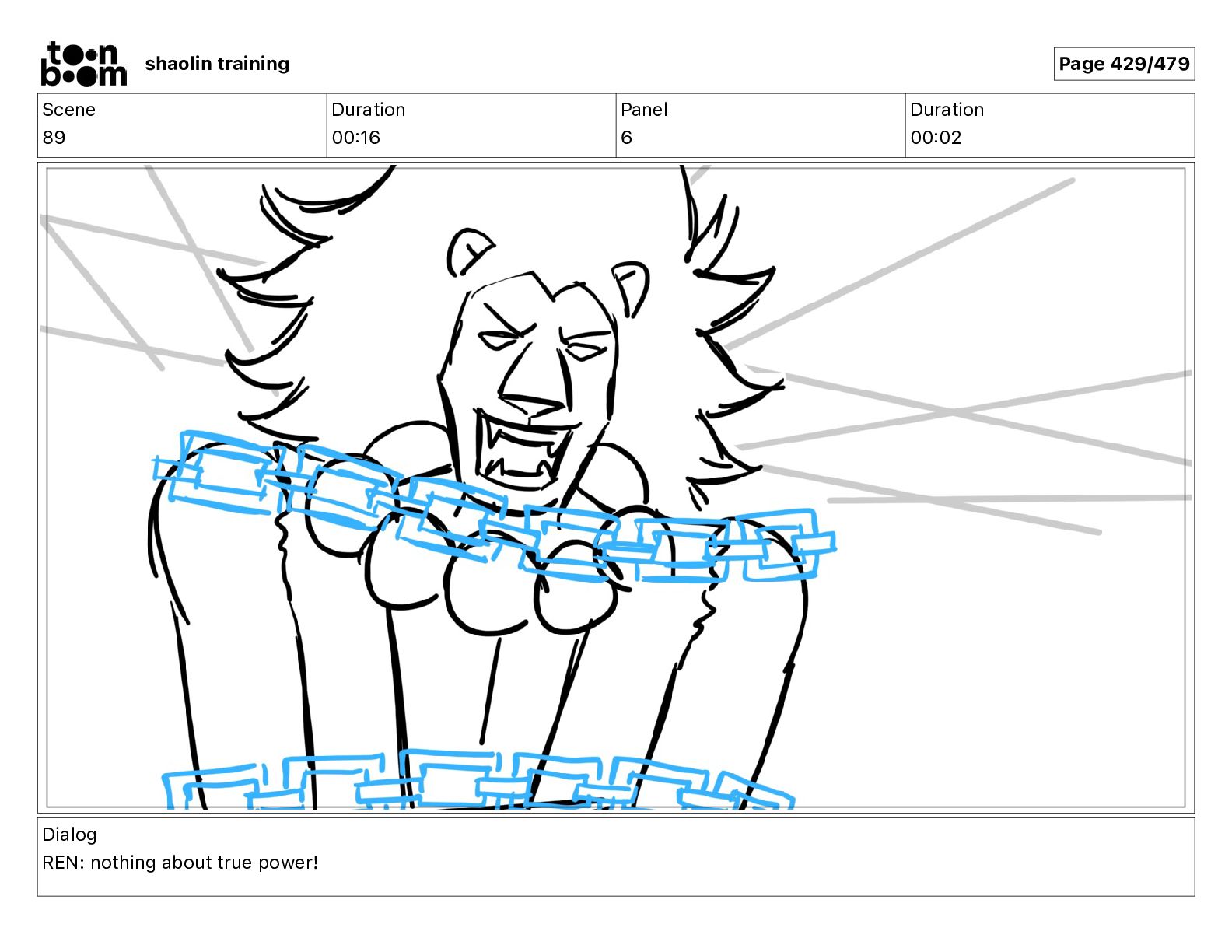 toon boom shaolin training

Page 429/479

| Scene | Duration | Panel | Duration |
|---|---|---|---|
| 89 | 00:16 | 6 | 00:02 |

Dialog
REN: nothing about true power!