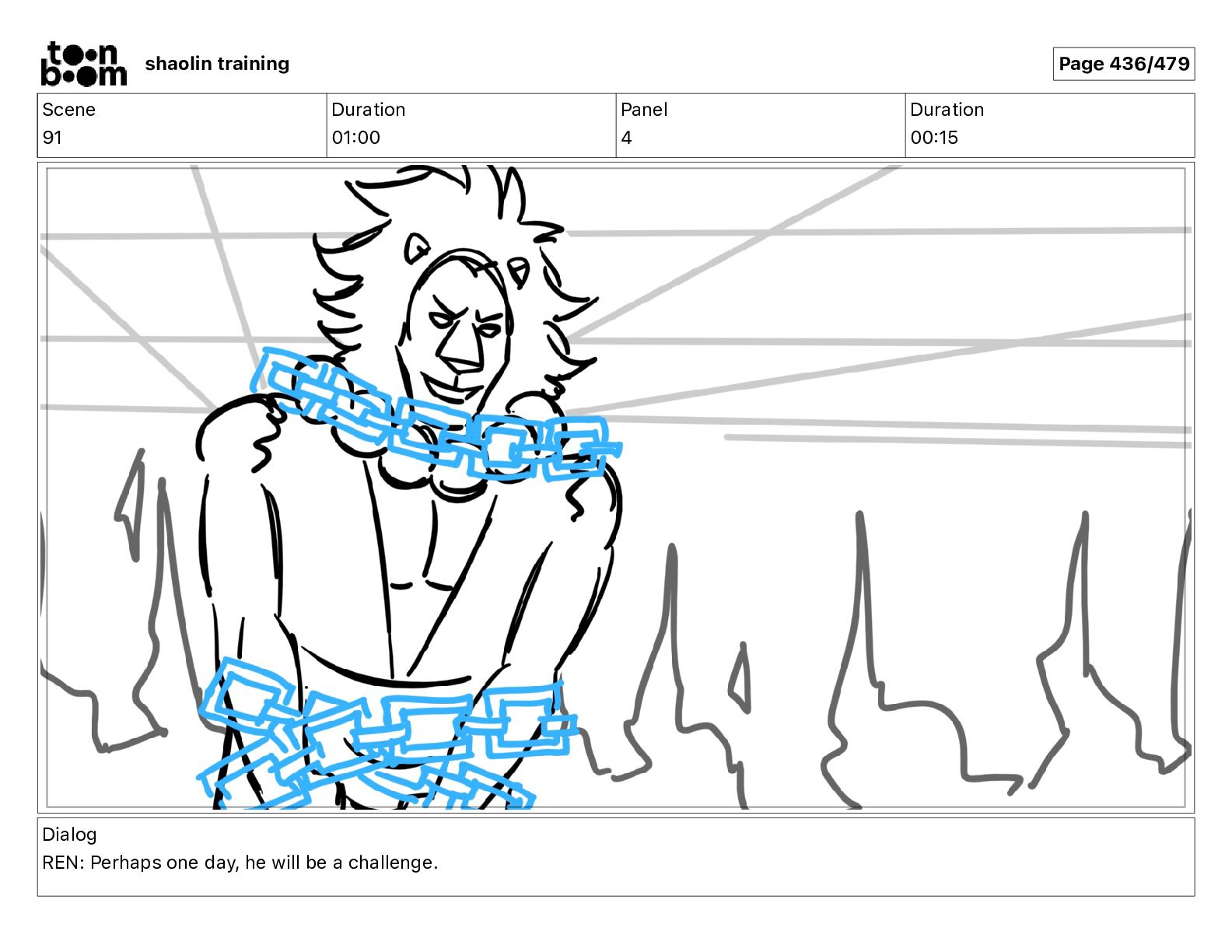 toon boom shaolin training

Page 436/479

| Scene | Duration | Panel | Duration |
|---|---|---|---|
| 91 | 01:00 | 4 | 00:15 |

Dialog
REN: Perhaps one day, he will be a challenge.