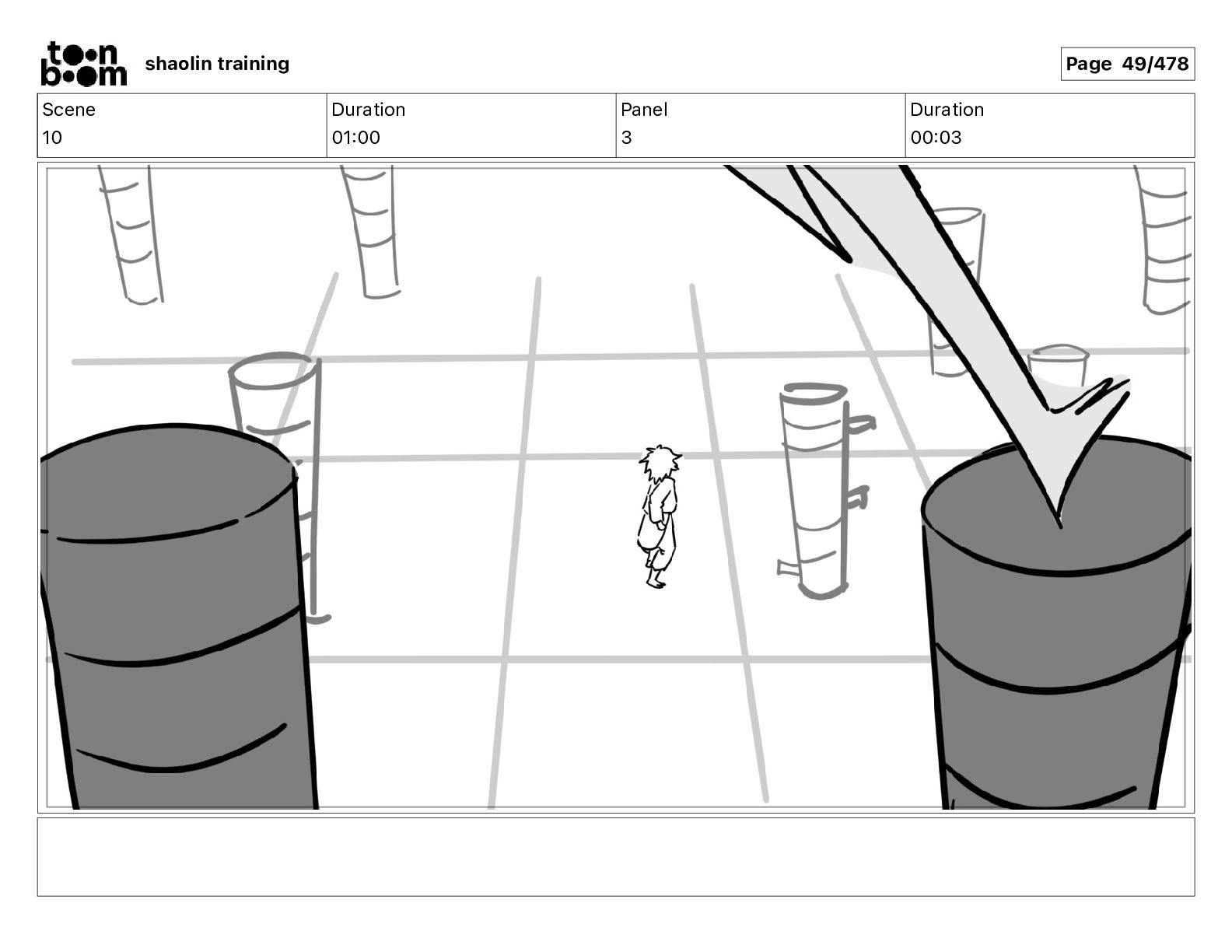 toon boom shaolin training

Page 49/478

| Scene | Duration | Panel | Duration |
|---|---|---|---|
| 10 | 01:00 | 3 | 00:03 |