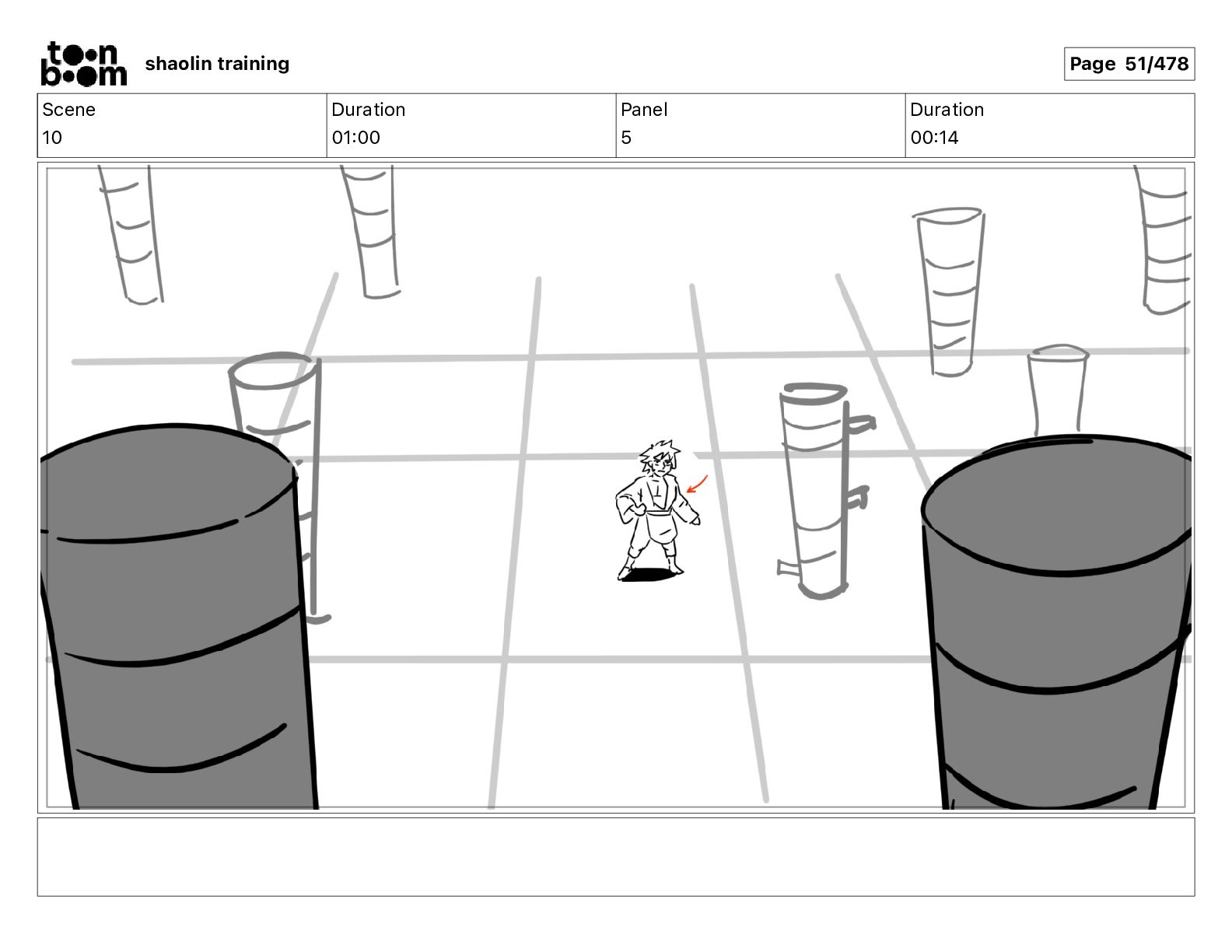 toon boom shaolin training

Page 51/478

| Scene | Duration | Panel | Duration |
|---|---|---|---|
| 10 | 01:00 | 5 | 00:14 |