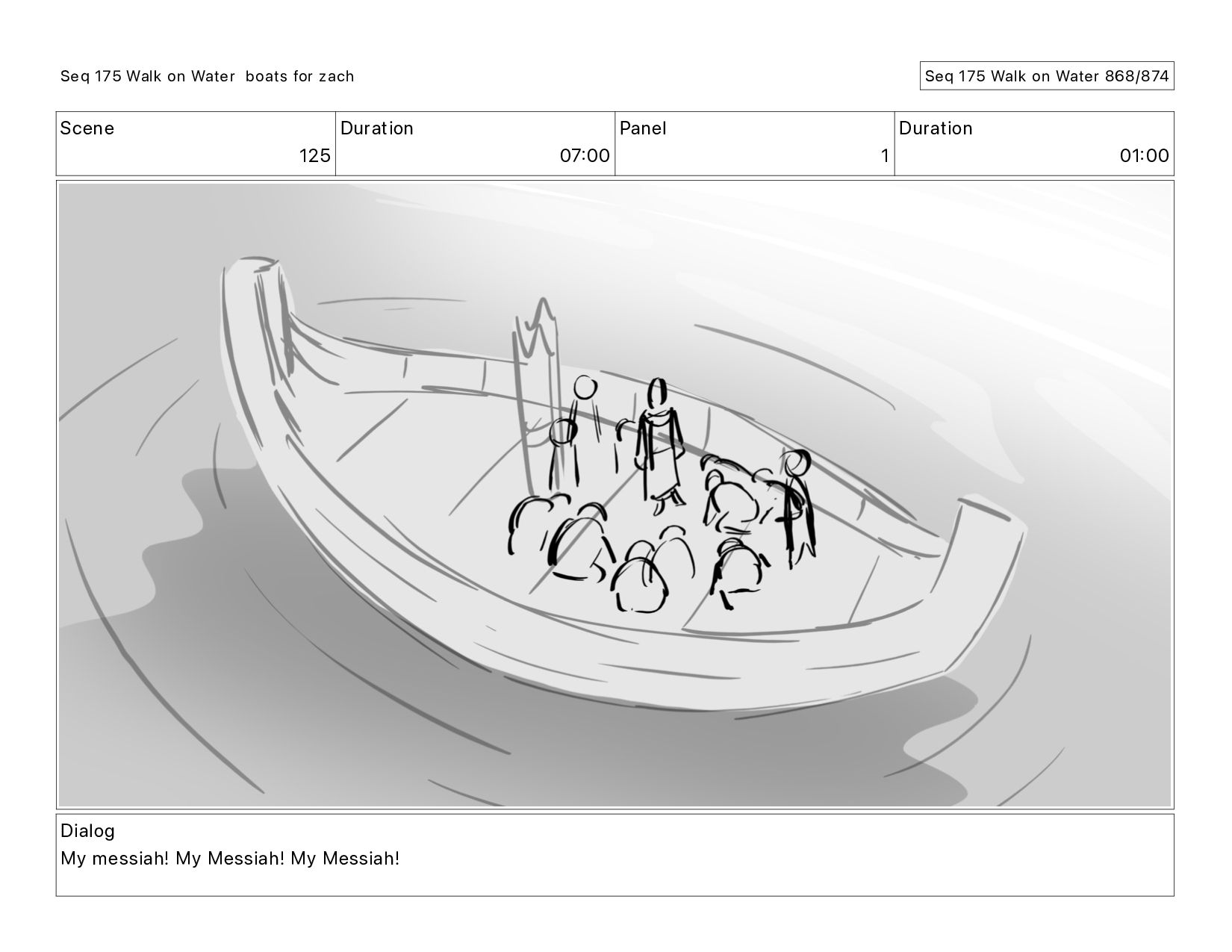 Seq 175 Walk on Water boats for zach

Seq 175 Walk on Water 868/874

| Scene | Duration | Panel | Duration |
|---|---|---|---|
| 125 | 07:00 | 1 | 01:00 |

Dialog
My messiah! My Messiah! My Messiah!