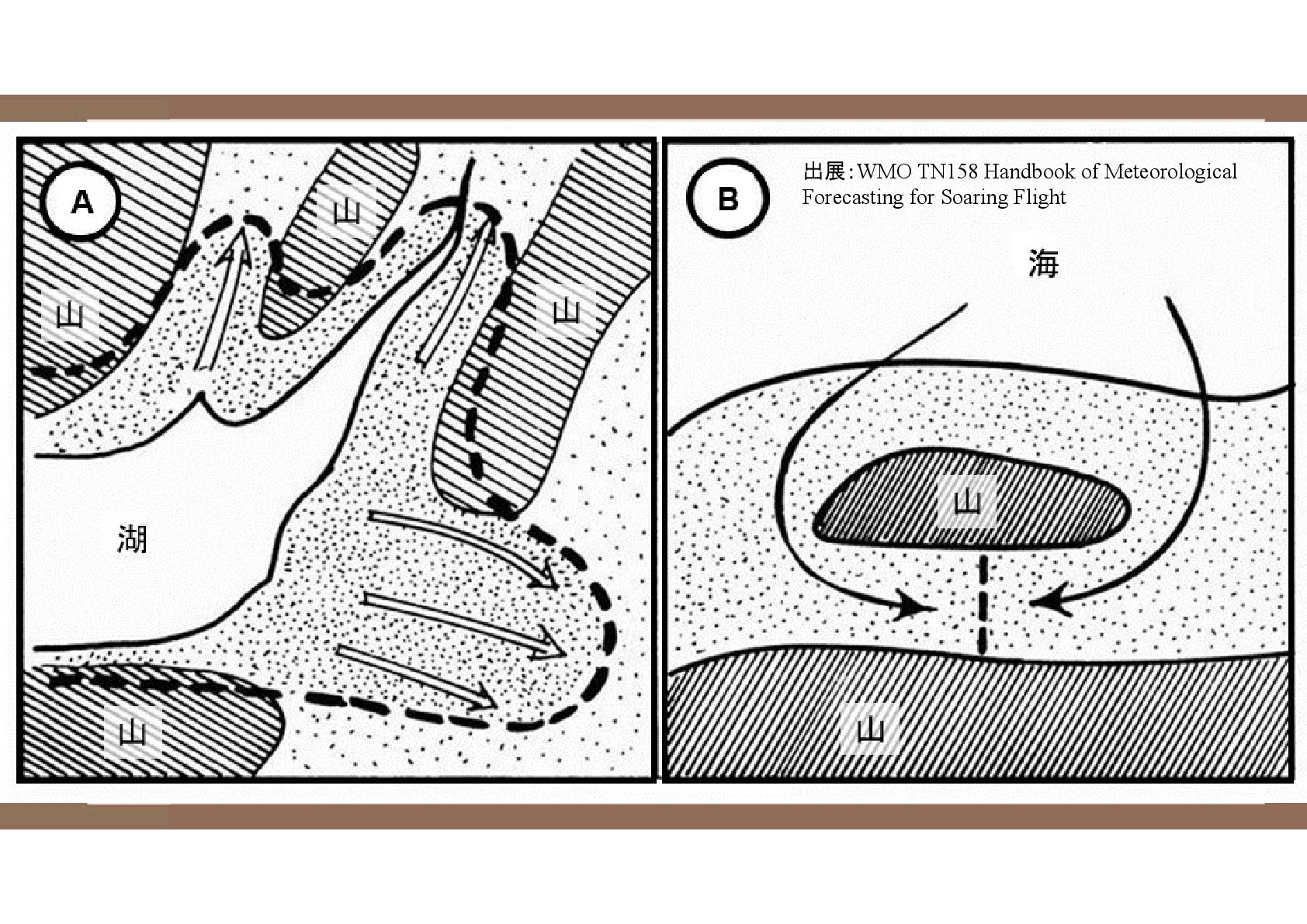 A

山

山

山

湖

山

B

出展:WMO TN158 Handbook of Meteorological Forecasting for Soaring Flight

海

山

山