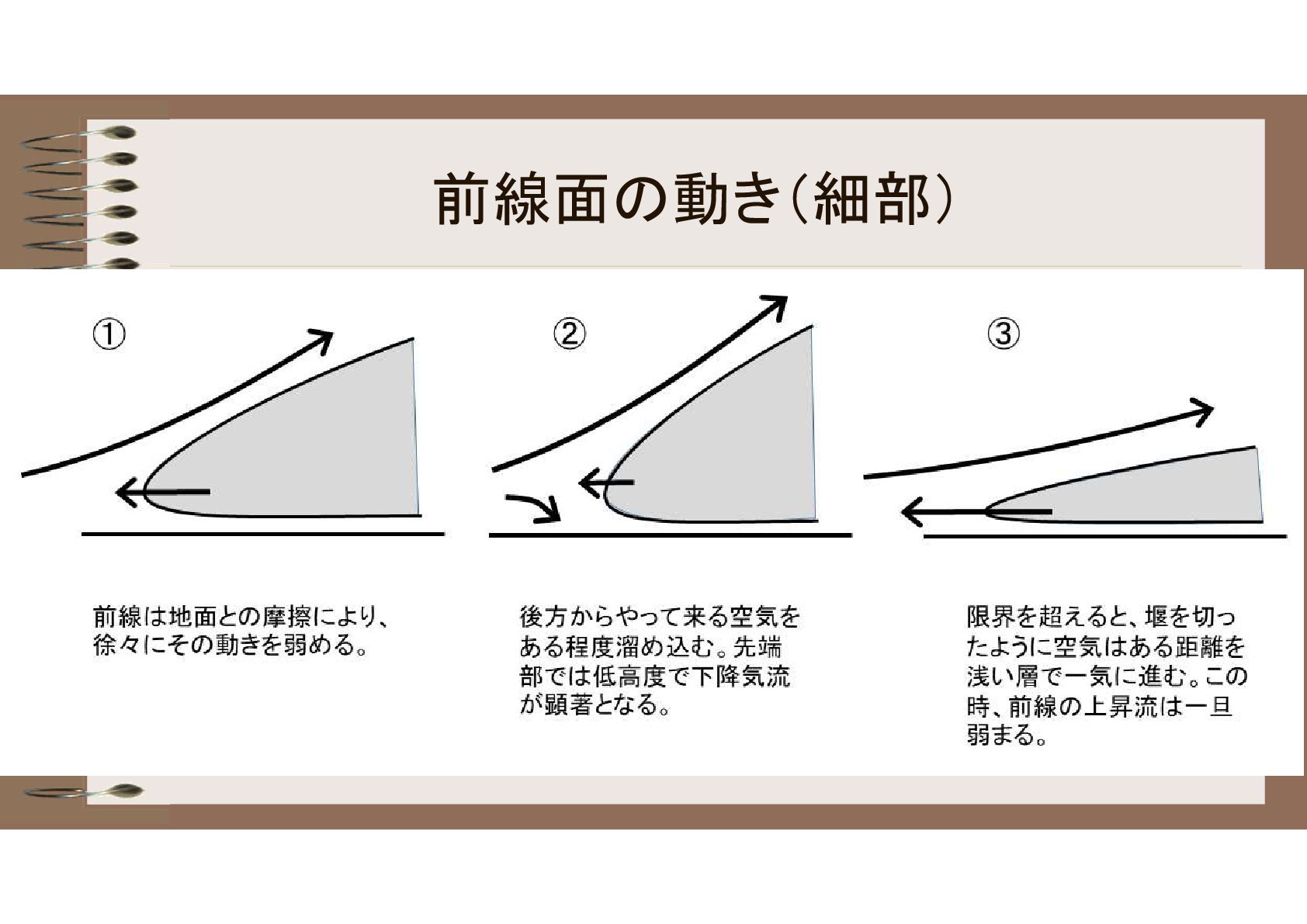 前線面の動き(細部)

①

②

③

前線は地面との摩擦により、徐々にその動きを弱める。

後方からやって来る空気をある程度溜め込む。先端部では低高度で下降気流が顕著となる。

限界を超えると、堰を切ったように空気はある距離を浅い層で一気に進む。この時、前線の上昇流は一旦弱まる。