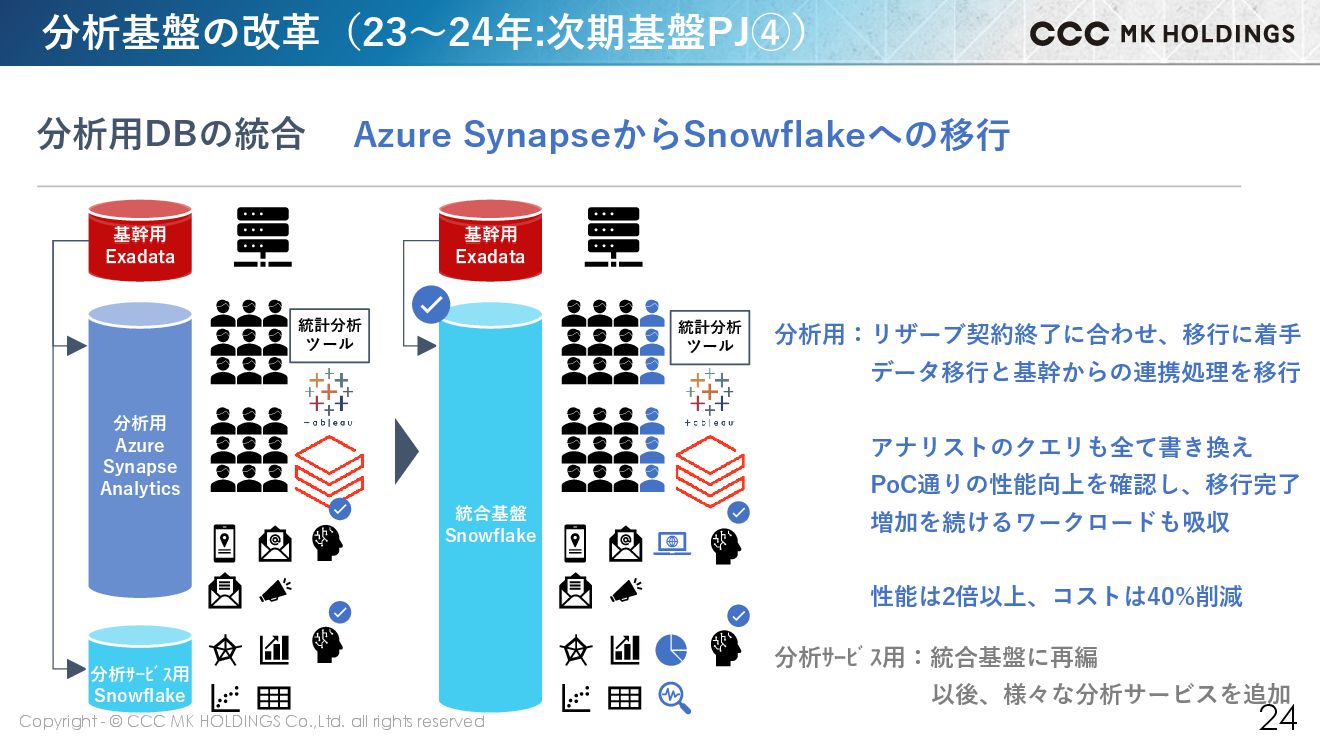 分析基盤の改革（23～24年:次期基盤PJ④）

CCC MK HOLDINGS

分析用DBの統合　Azure SynapseからSnowflakeへの移行

基幹用 Exadata

分析用 Azure Synapse Analytics

分析ｻｰﾋﾞｽ用 Snowflake

統計分析ツール

+ableau

基幹用 Exadata

統合基盤 Snowflake

統計分析ツール

+ableau

分析用：リザーブ契約終了に合わせ、移行に着手
データ移行と基幹からの連携処理を移行

アナリストのクエリも全て書き換え
PoC通りの性能向上を確認し、移行完了
増加を続けるワークロードも吸収

性能は2倍以上、コストは40%削減

分析ｻｰﾋﾞｽ用：統合基盤に再編
以後、様々な分析サービスを追加

Copyright - © CCC MK HOLDINGS Co.,Ltd. all rights reserved

24