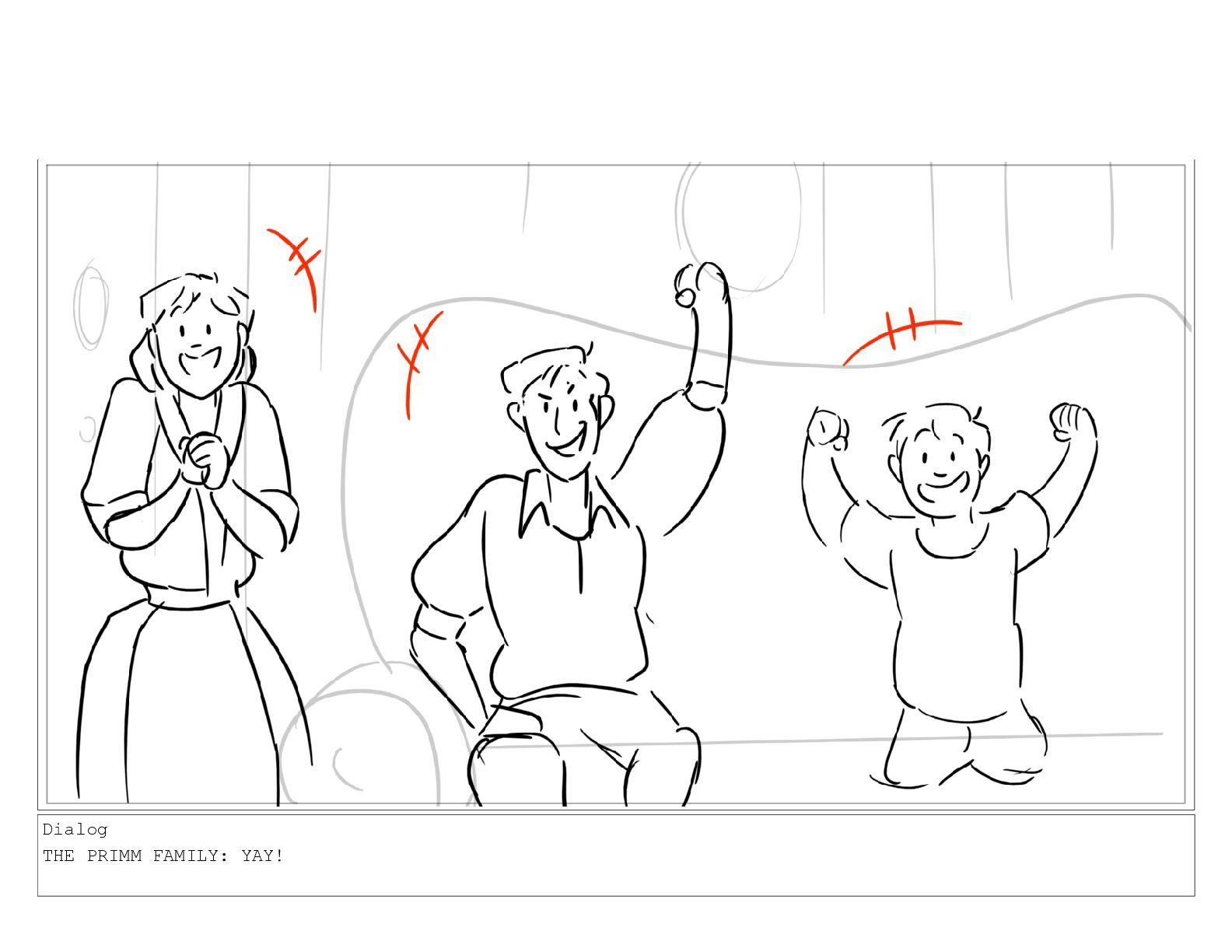 Dialog
THE PRIMM FAMILY: YAY!