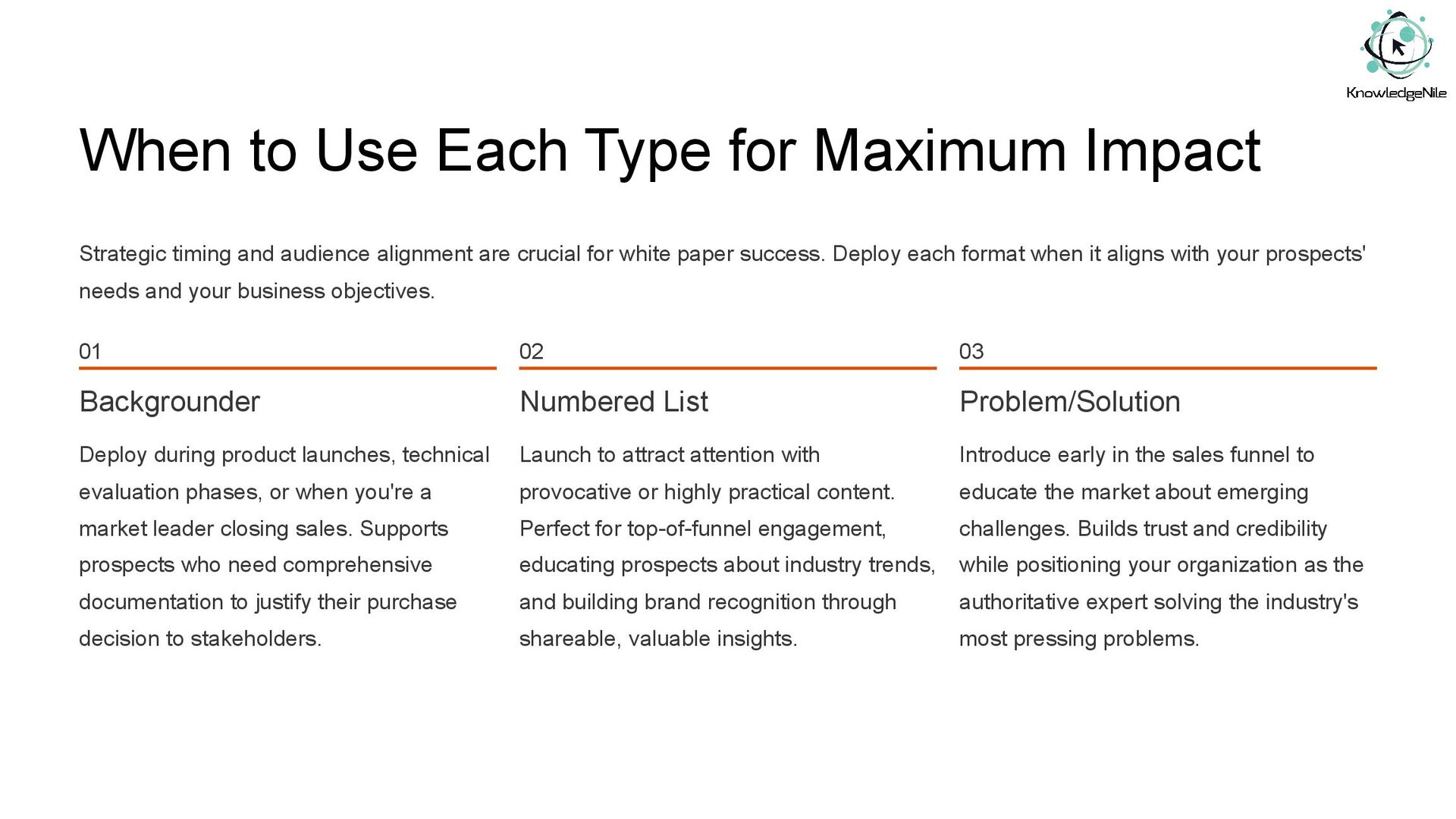 KnowledgeNile

When to Use Each Type for Maximum Impact

Strategic timing and audience alignment are crucial for white paper success. Deploy each format when it aligns with your prospects' needs and your business objectives.

01

Backgrounder

Deploy during product launches, technical evaluation phases, or when you're a market leader closing sales. Supports prospects who need comprehensive documentation to justify their purchase decision to stakeholders.

02

Numbered List

Launch to attract attention with provocative or highly practical content. Perfect for top-of-funnel engagement, educating prospects about industry trends, and building brand recognition through shareable, valuable insights.

03

Problem/Solution

Introduce early in the sales funnel to educate the market about emerging challenges. Builds trust and credibility while positioning your organization as the authoritative expert solving the industry's most pressing problems.