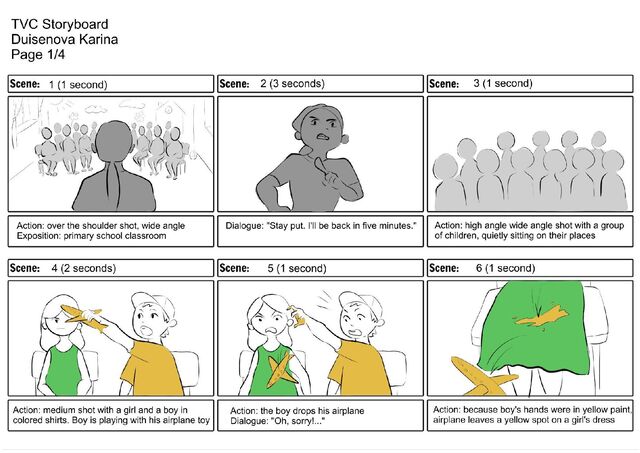 TVC Storyboard
Duisenova Karina
Page 1/4

Scene: 1 (1 second)

Action: over the shoulder shot, wide angle
Exposition: primary school classroom

Scene: 2 (3 seconds)

Dialogue: "Stay put. I'll be back in five minutes."

Scene: 3 (1 second)

Action: high angle wide angle shot with a group of children, quietly sitting on their places

Scene: 4 (2 seconds)

Action: medium shot with a girl and a boy in colored shirts. Boy is playing with his airplane toy

Scene: 5 (1 second)

Action: the boy drops his airplane
Dialogue: "Oh, sorry!..."

Scene: 6 (1 second)

Action: because boy's hands were in yellow paint, airplane leaves a yellow spot on a girl's dress