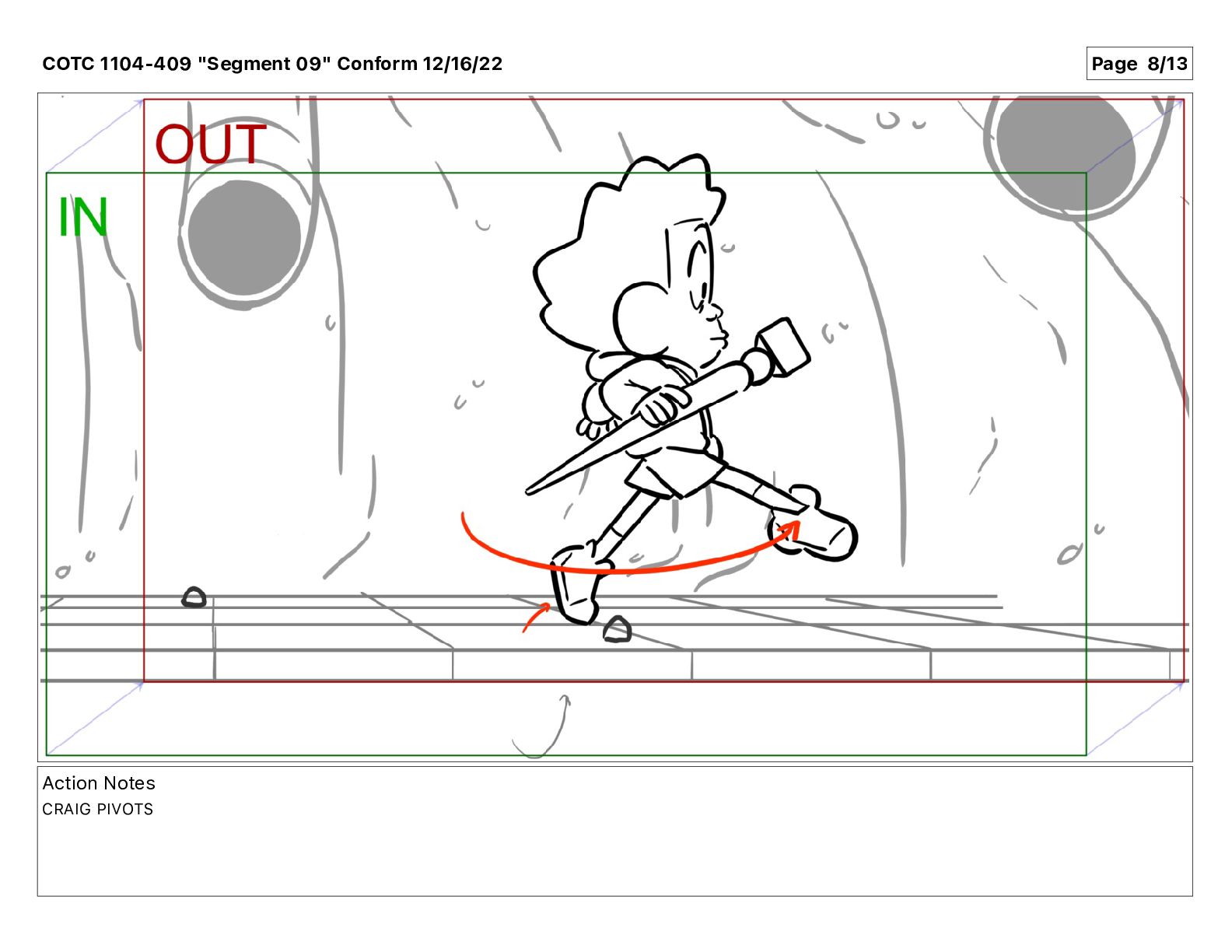 COTC 1104-409 "Segment 09" Conform 12/16/22

Page 8/13

OUT

IN

Action Notes
CRAIG PIVOTS