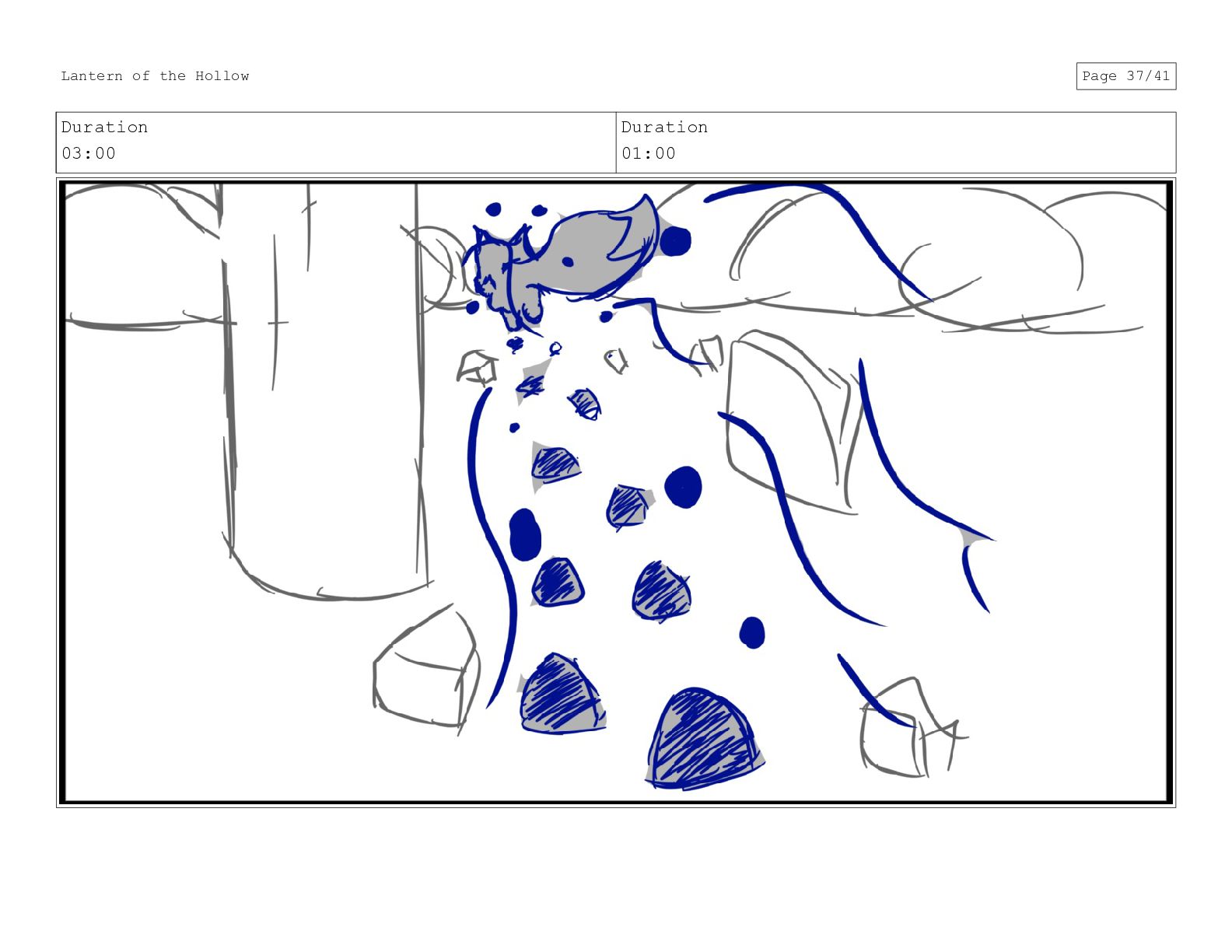 Lantern of the Hollow

Page 37/41

| Duration 03:00 | Duration 01:00 |
|---|---|