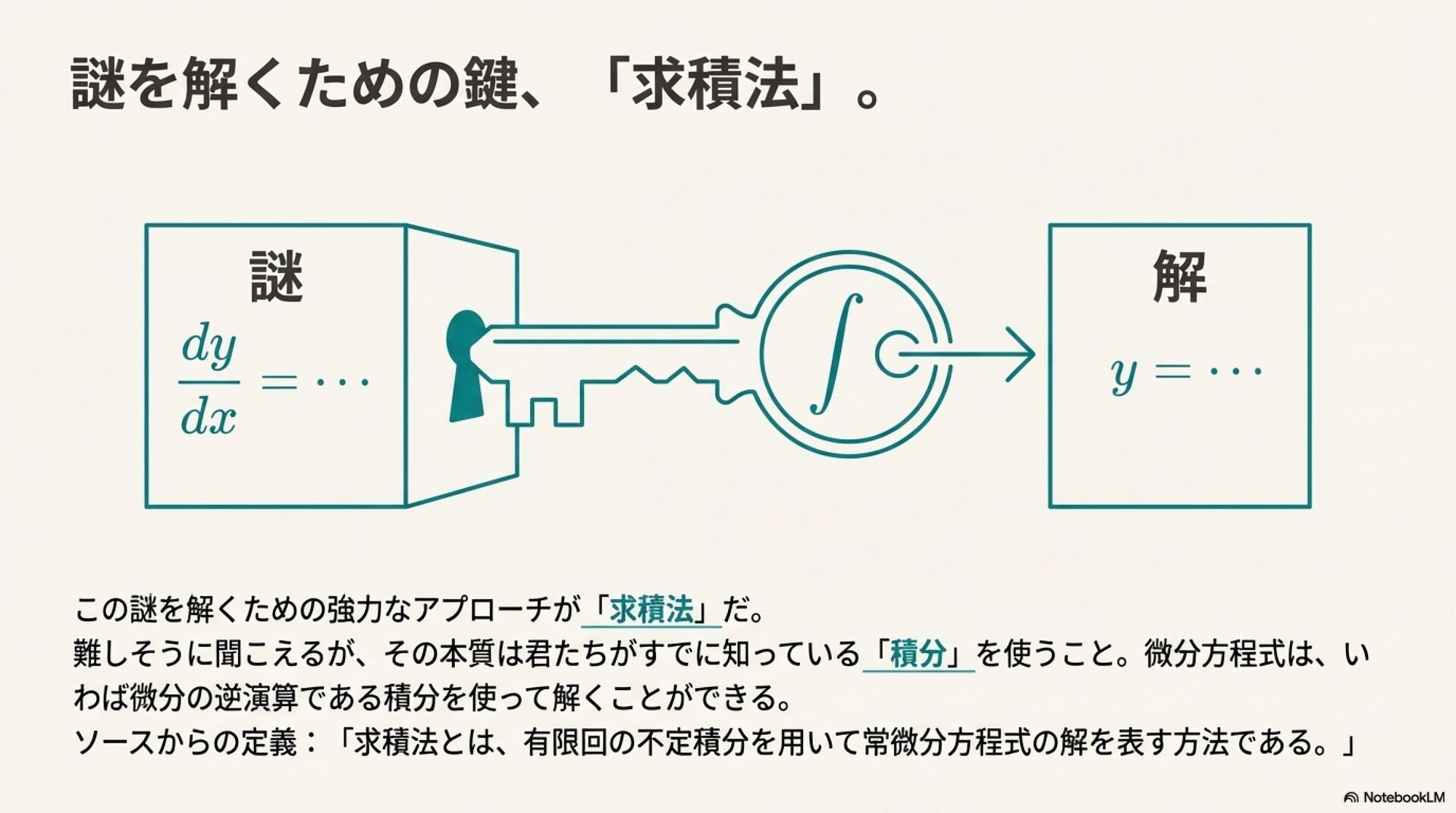 謎を解くための鍵、「求積法」。

謎

$\frac{dy}{dx} = \cdots$

$\int$

解

$y = \cdots$

この謎を解くための強力なアプローチが「求積法」だ。
難しそうに聞こえるが、その本質は君たちがすでに知っている「積分」を使うこと。微分方程式は、いわば微分の逆演算である積分を使って解くことができる。
ソースからの定義：「求積法とは、有限回の不定積分を用いて常微分方程式の解を表す方法である。」

NotebookLM