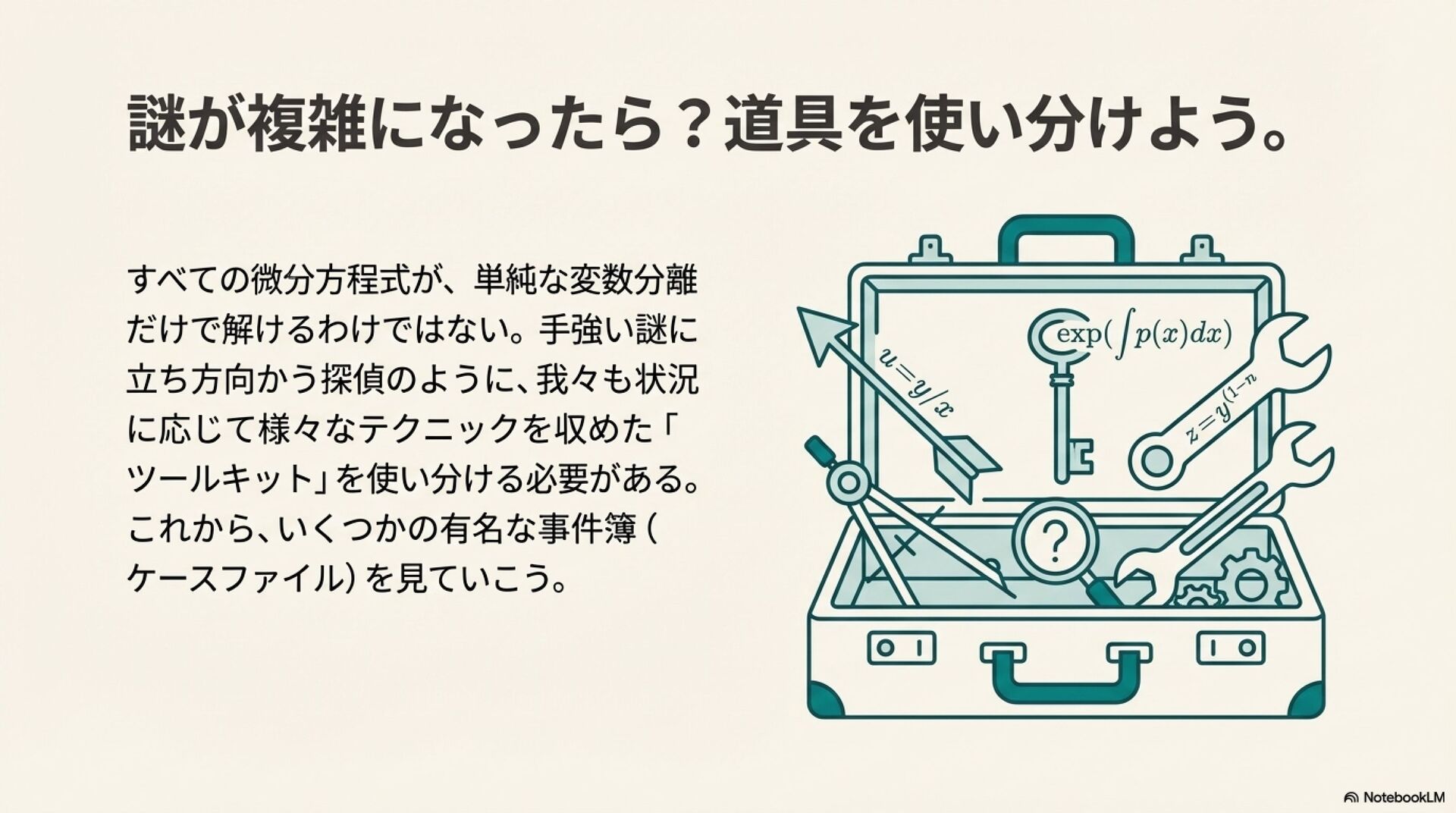 謎が複雑になったら？道具を使い分けよう。

すべての微分方程式が、単純な変数分離だけで解けるわけではない。手強い謎に立ち方向かう探偵のように、我々も状況に応じて様々なテクニックを収めた「ツールキット」を使い分ける必要がある。これから、いくつかの有名な事件簿（ケースファイル）を見ていこう。

$u=y/x$

$\exp(\int p(x)dx)$

$z=y^{(1-n}$

?

NotebookLM