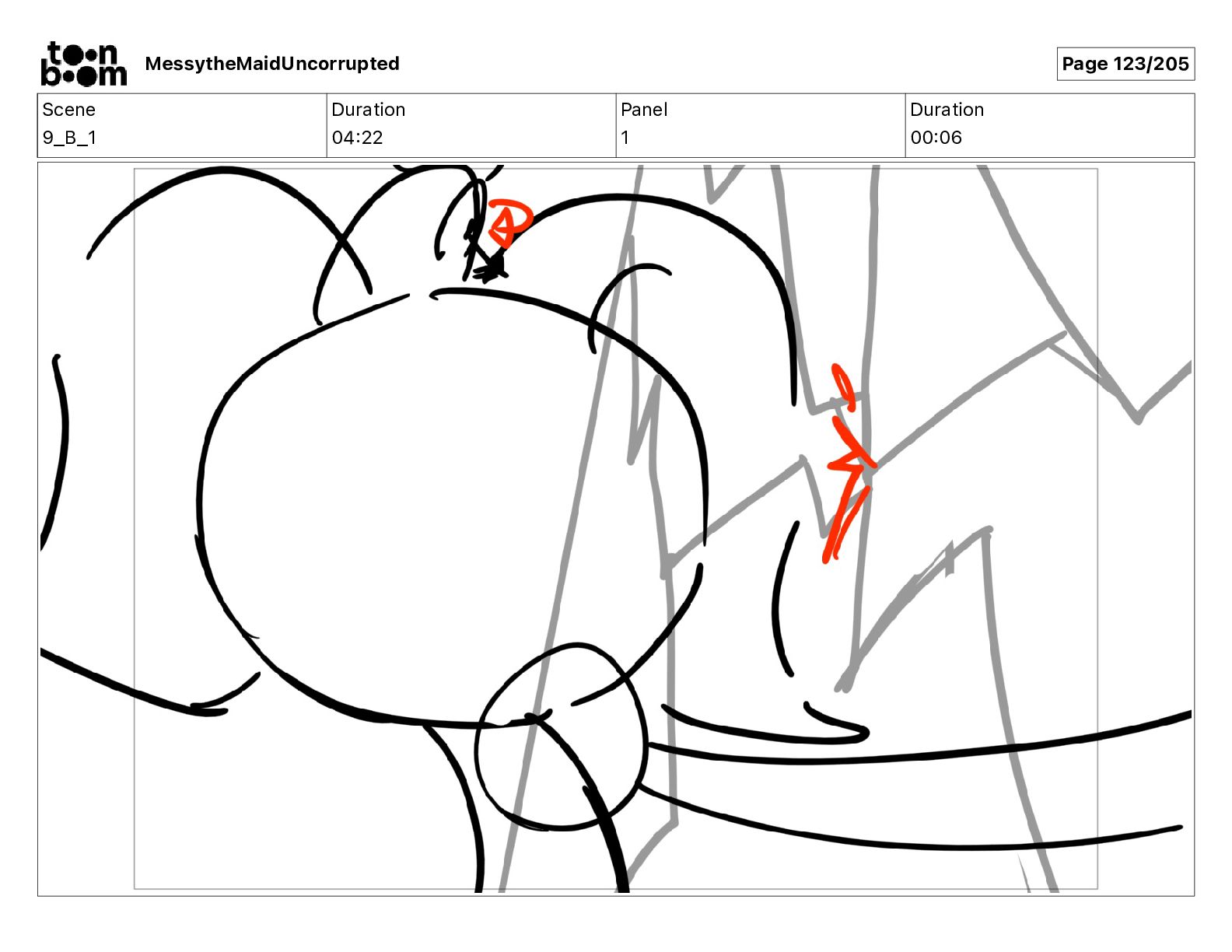 toon boom MessytheMaidUncorrupted

Page 123/205

| Scene | Duration | Panel | Duration |
|---|---|---|---|
| 9_B_1 | 04:22 | 1 | 00:06 |