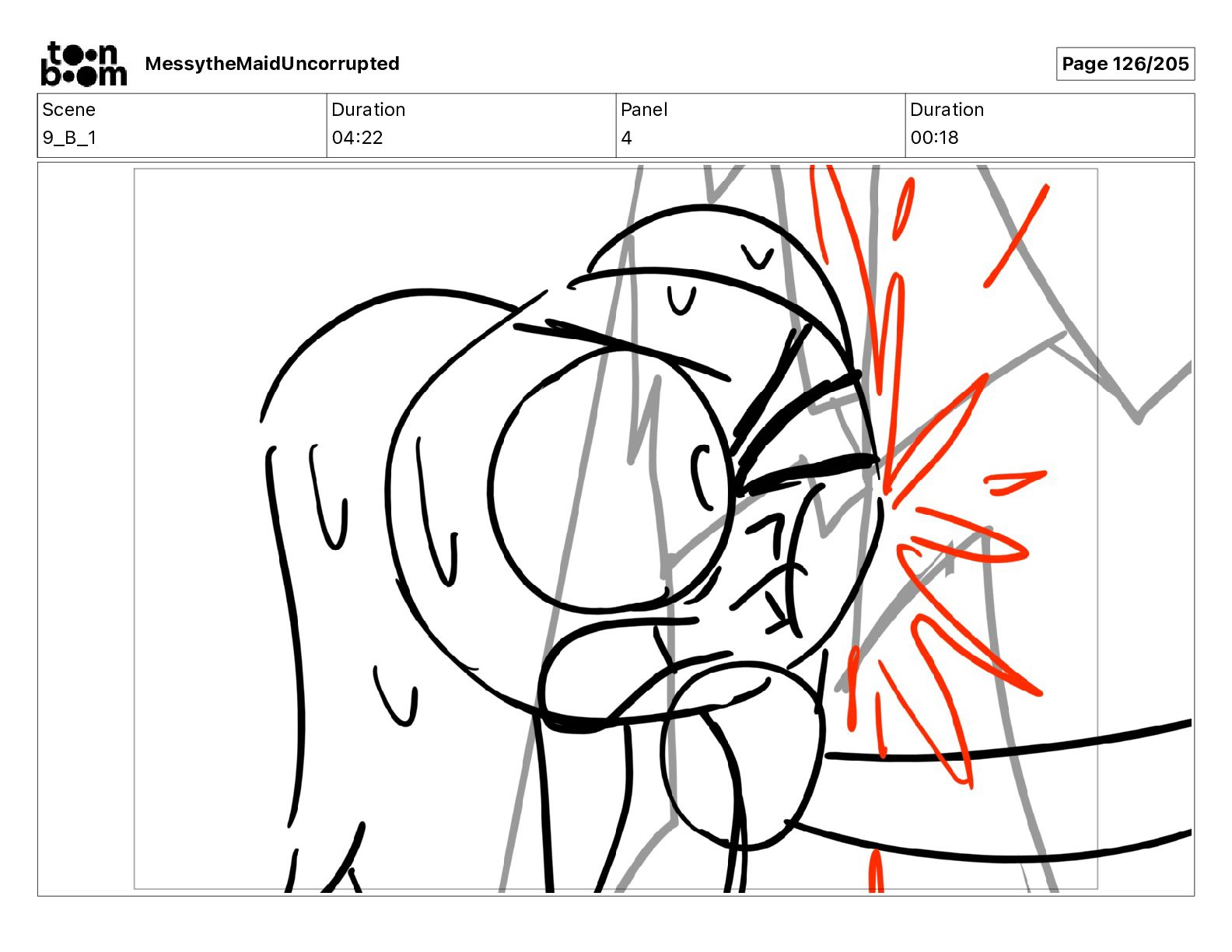 toon boom MessytheMaidUncorrupted

Page 126/205

| Scene | Duration | Panel | Duration |
|---|---|---|---|
| 9_B_1 | 04:22 | 4 | 00:18 |