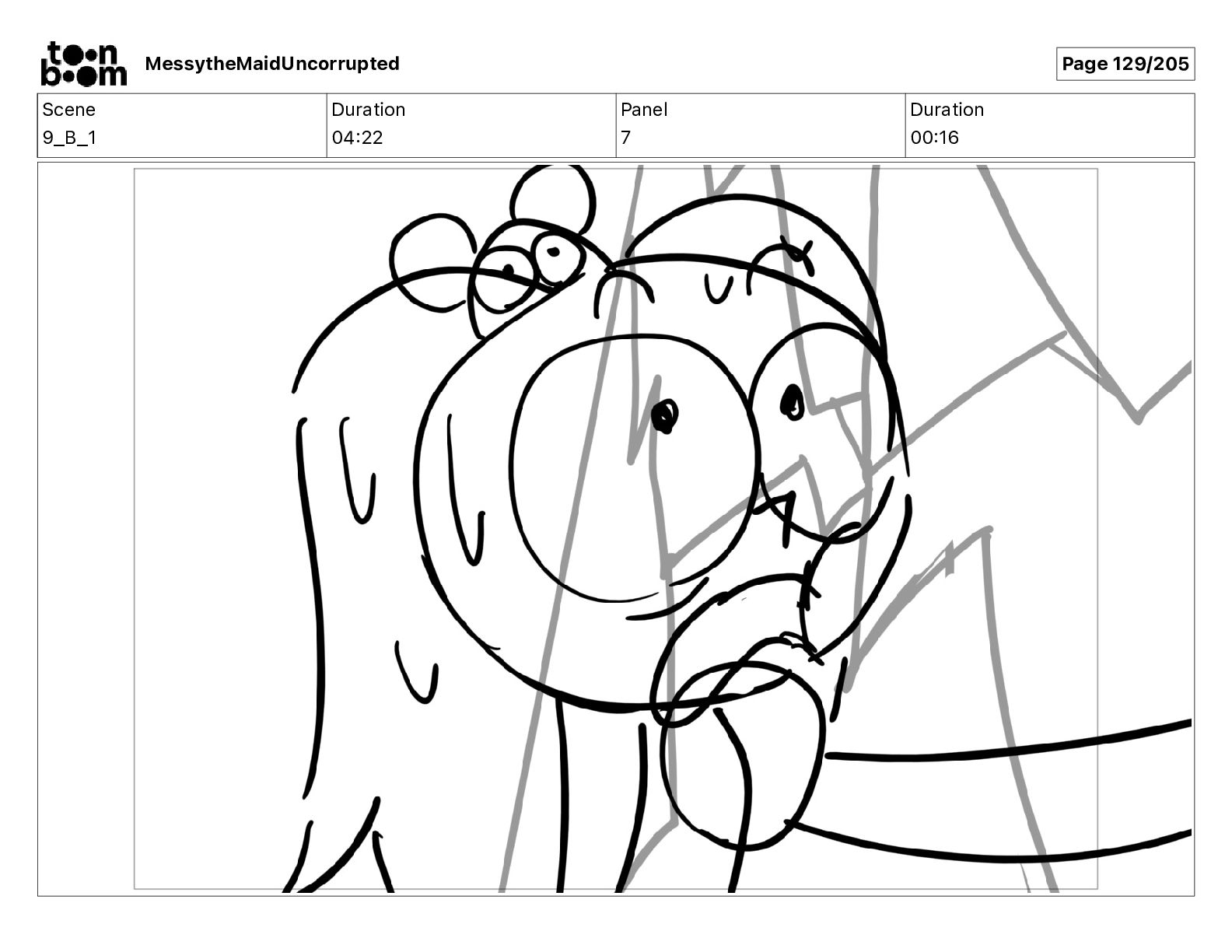 toon boom MessytheMaidUncorrupted

Page 129/205

| Scene | Duration | Panel | Duration |
|---|---|---|---|
| 9_B_1 | 04:22 | 7 | 00:16 |