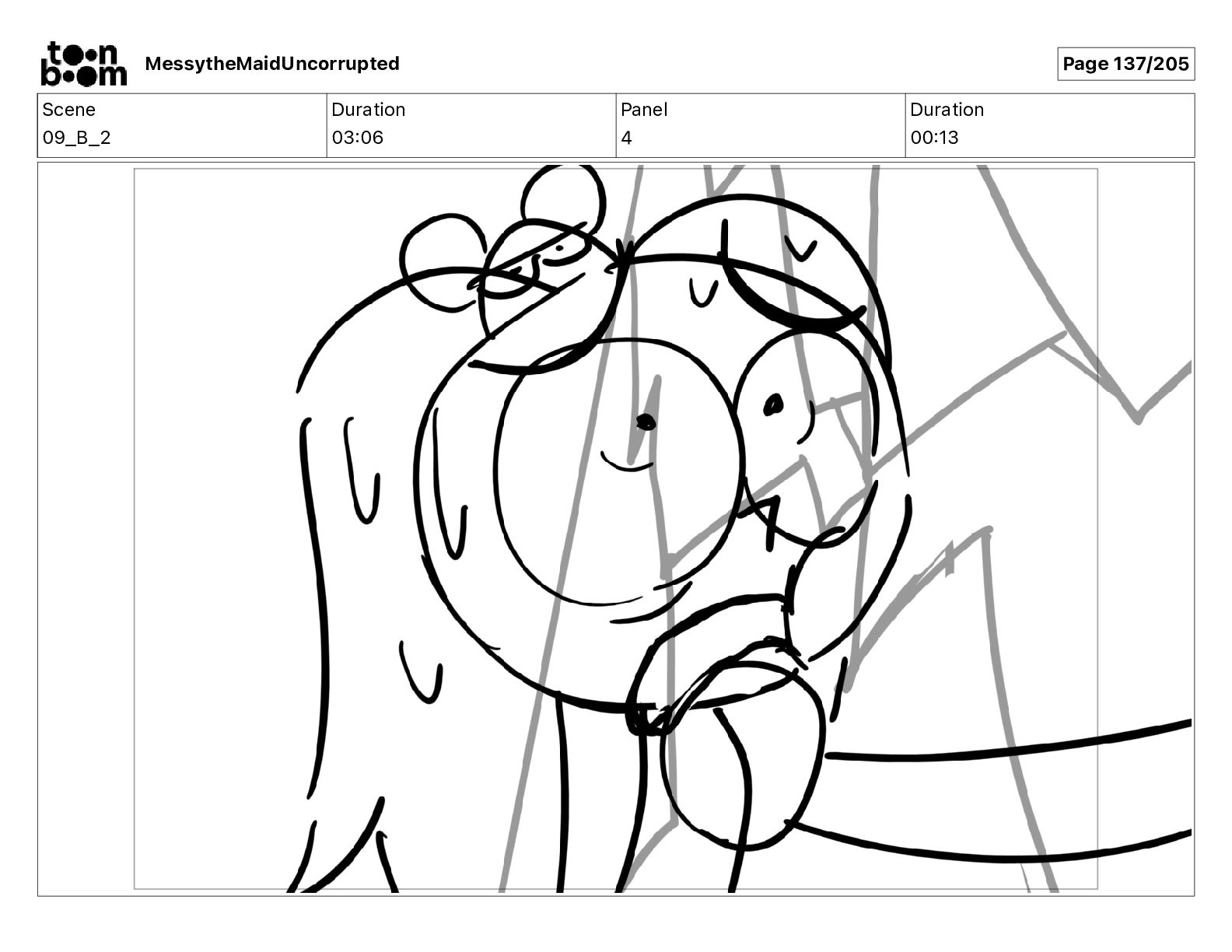 toon boom MessytheMaidUncorrupted

Page 137/205

| Scene | Duration | Panel | Duration |
|---|---|---|---|
| 09_B_2 | 03:06 | 4 | 00:13 |