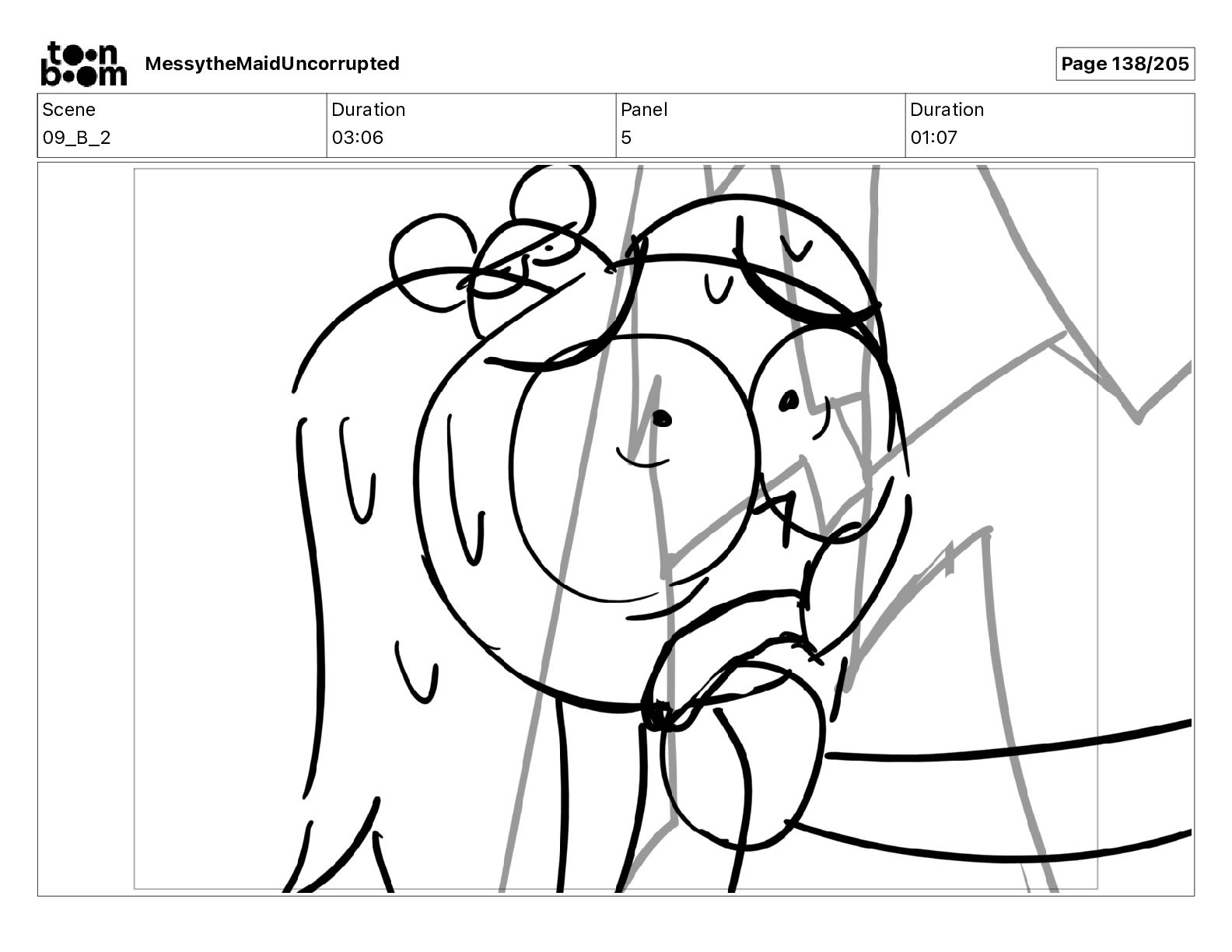 toon boom MessytheMaidUncorrupted

Page 138/205

| Scene | Duration | Panel | Duration |
|---|---|---|---|
| 09_B_2 | 03:06 | 5 | 01:07 |