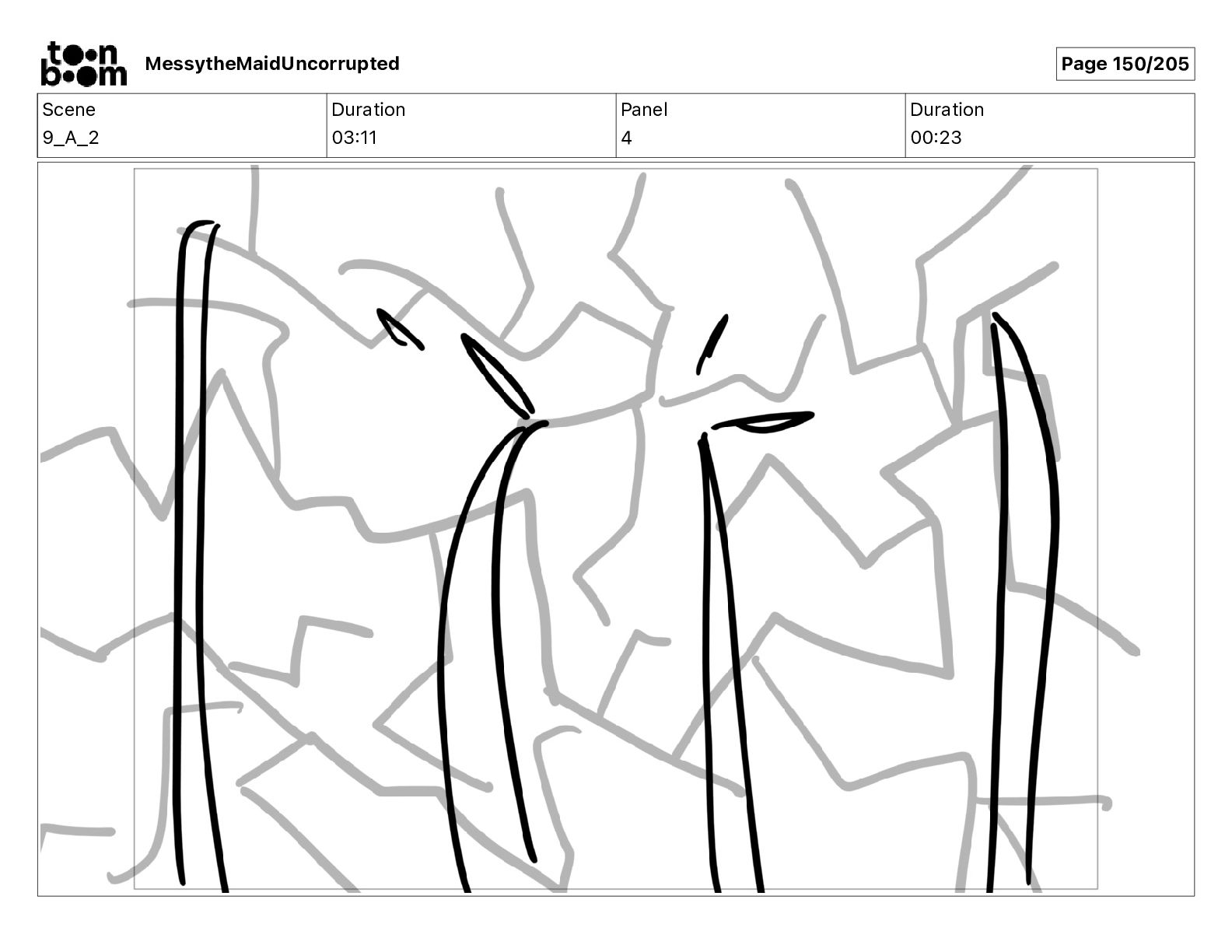 toon boom MessytheMaidUncorrupted

Page 150/205

| Scene | Duration | Panel | Duration |
|---|---|---|---|
| 9_A_2 | 03:11 | 4 | 00:23 |