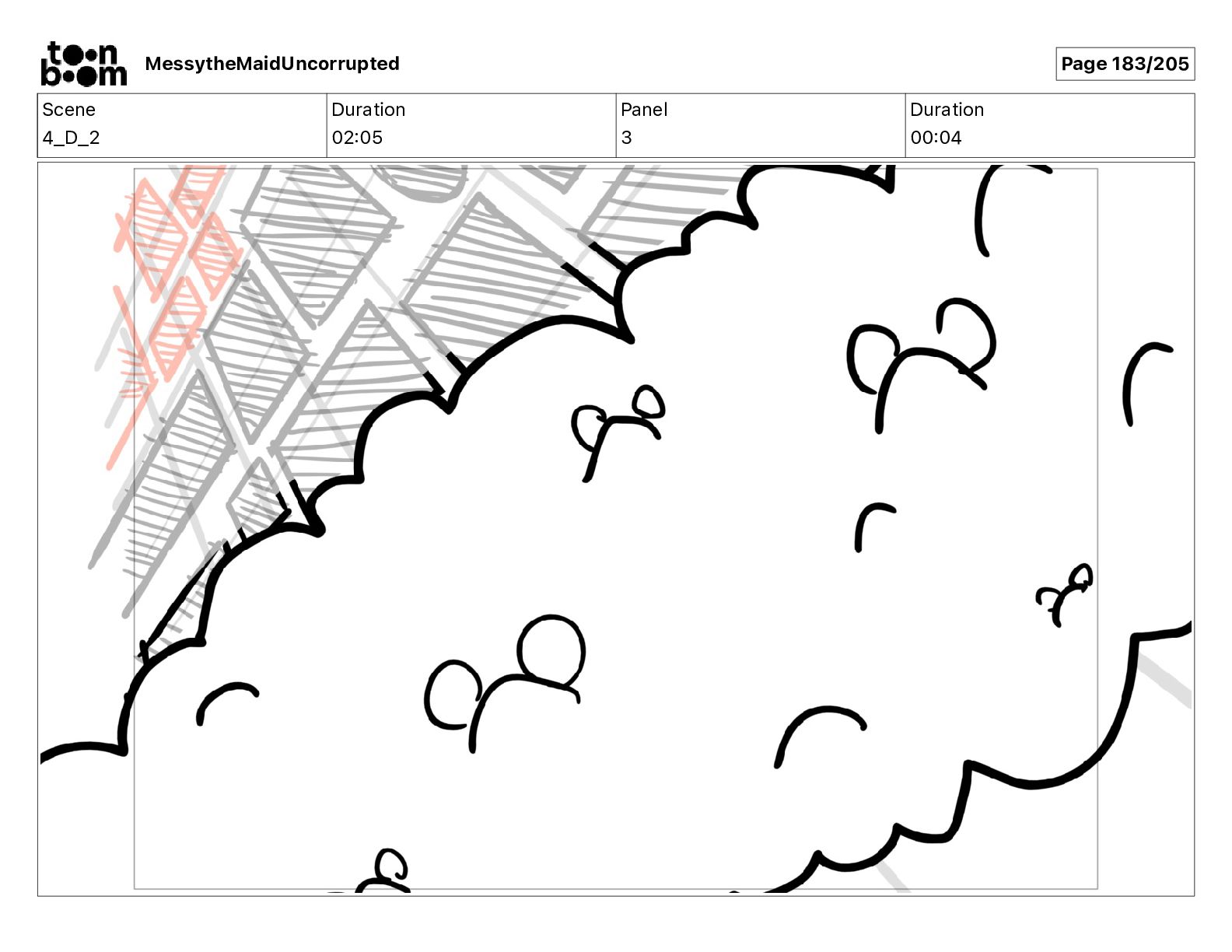 toon boom MessytheMaidUncorrupted

Page 183/205

| Scene | Duration | Panel | Duration |
|---|---|---|---|
| 4_D_2 | 02:05 | 3 | 00:04 |