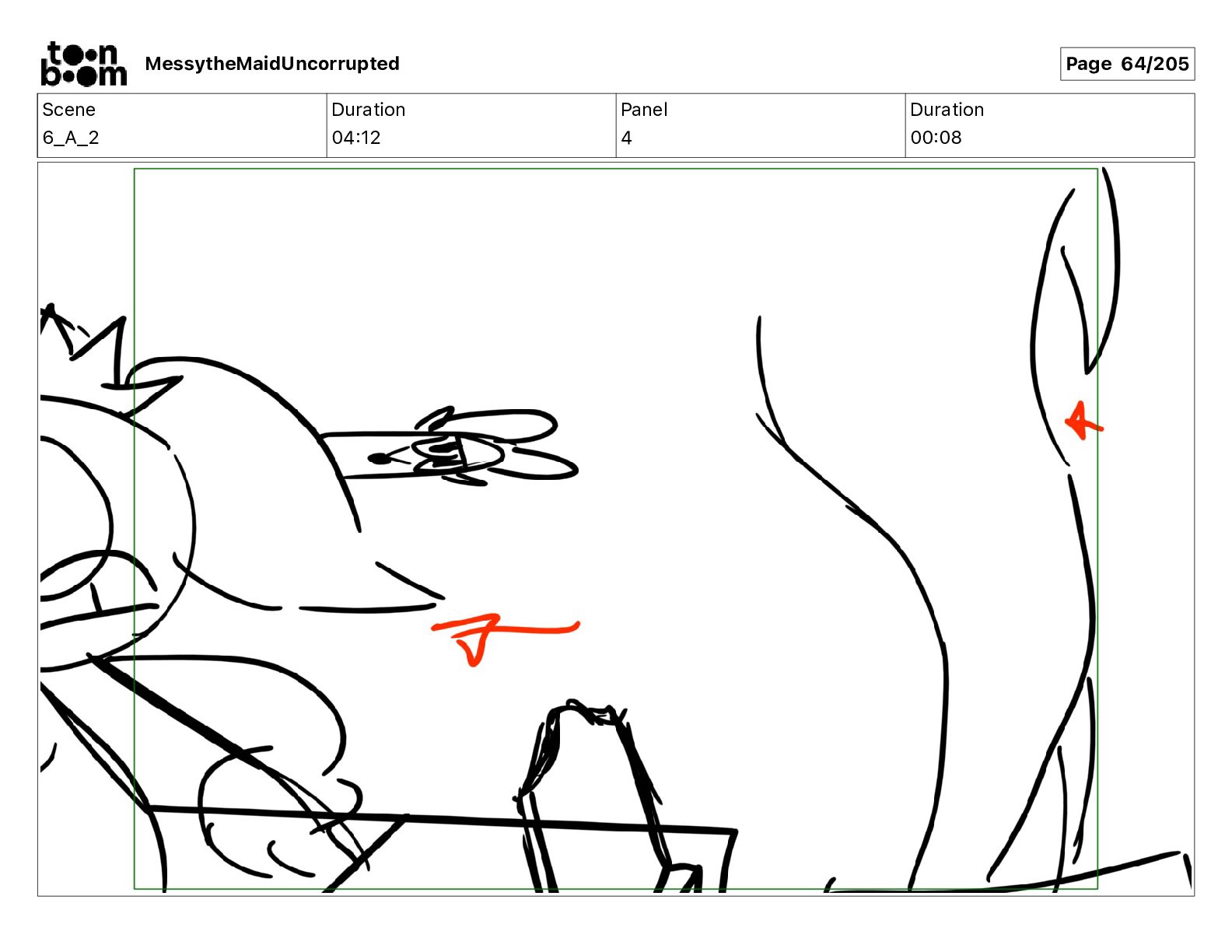 toon boom MessytheMaidUncorrupted

Page 64/205

| Scene | Duration | Panel | Duration |
|---|---|---|---|
| 6_A_2 | 04:12 | 4 | 00:08 |