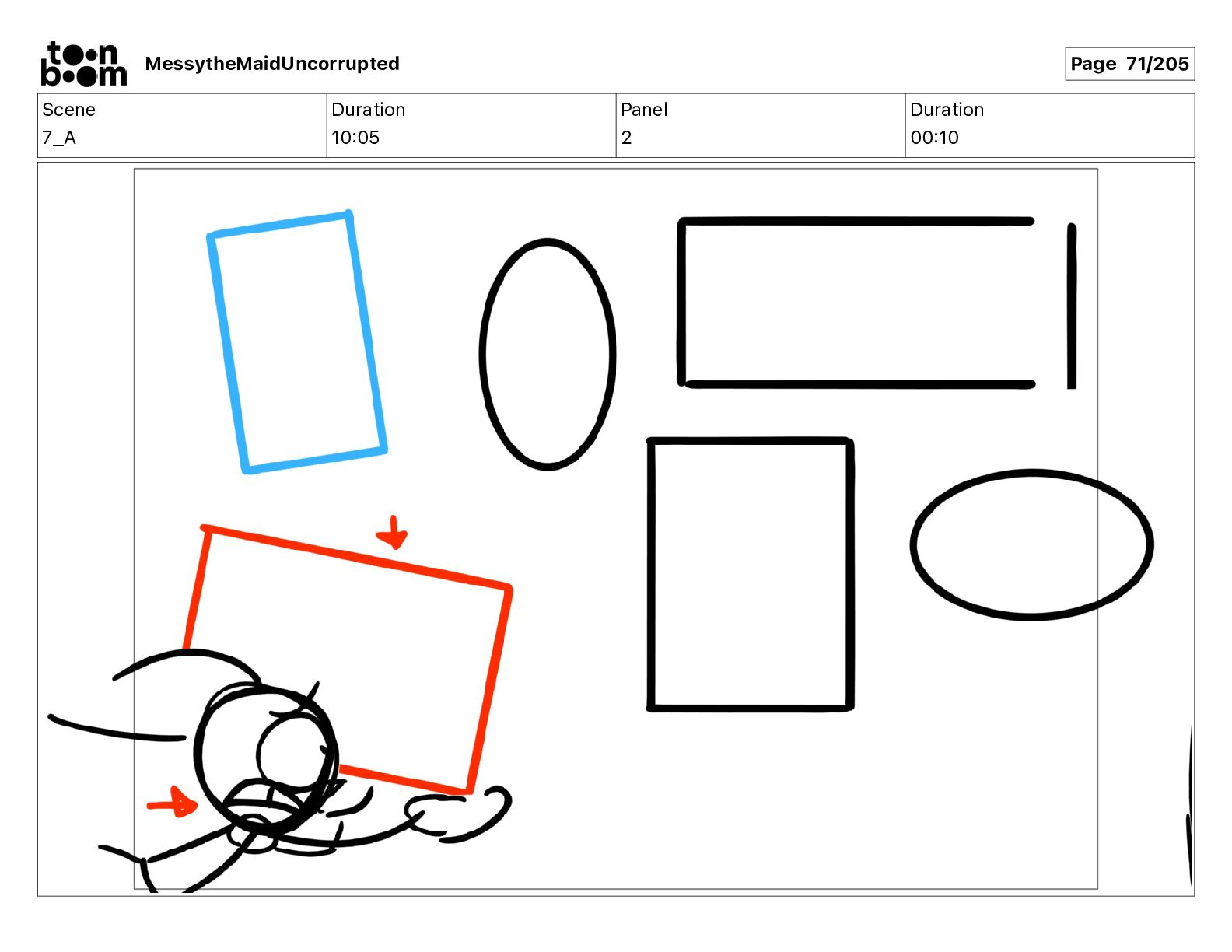 toon boom MessytheMaidUncorrupted

Page 71/205

| Scene | Duration | Panel | Duration |
|---|---|---|---|
| 7_A | 10:05 | 2 | 00:10 |