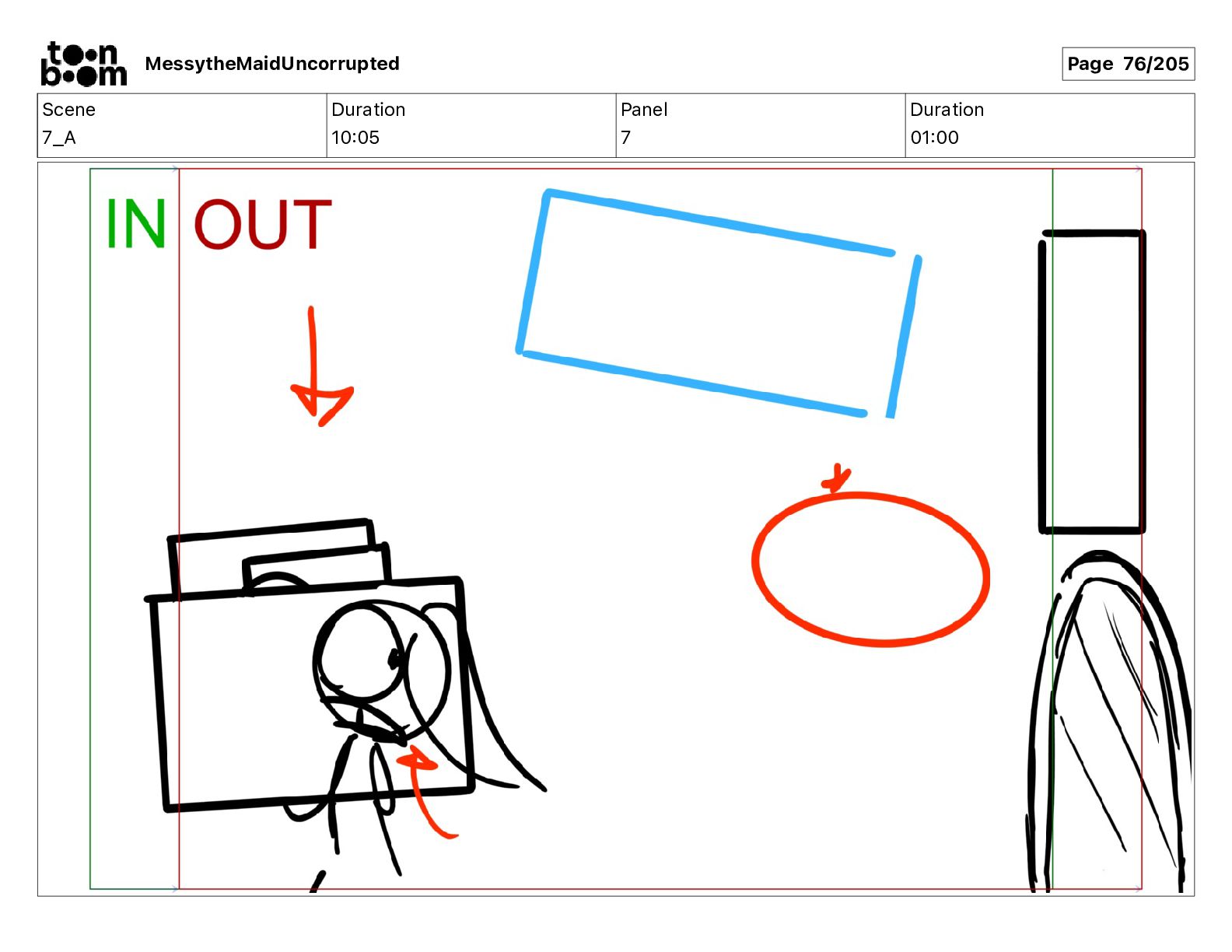 toon boom MessytheMaidUncorrupted

Page 76/205

| Scene | Duration | Panel | Duration |
|---|---|---|---|
| 7_A | 10:05 | 7 | 01:00 |

IN OUT