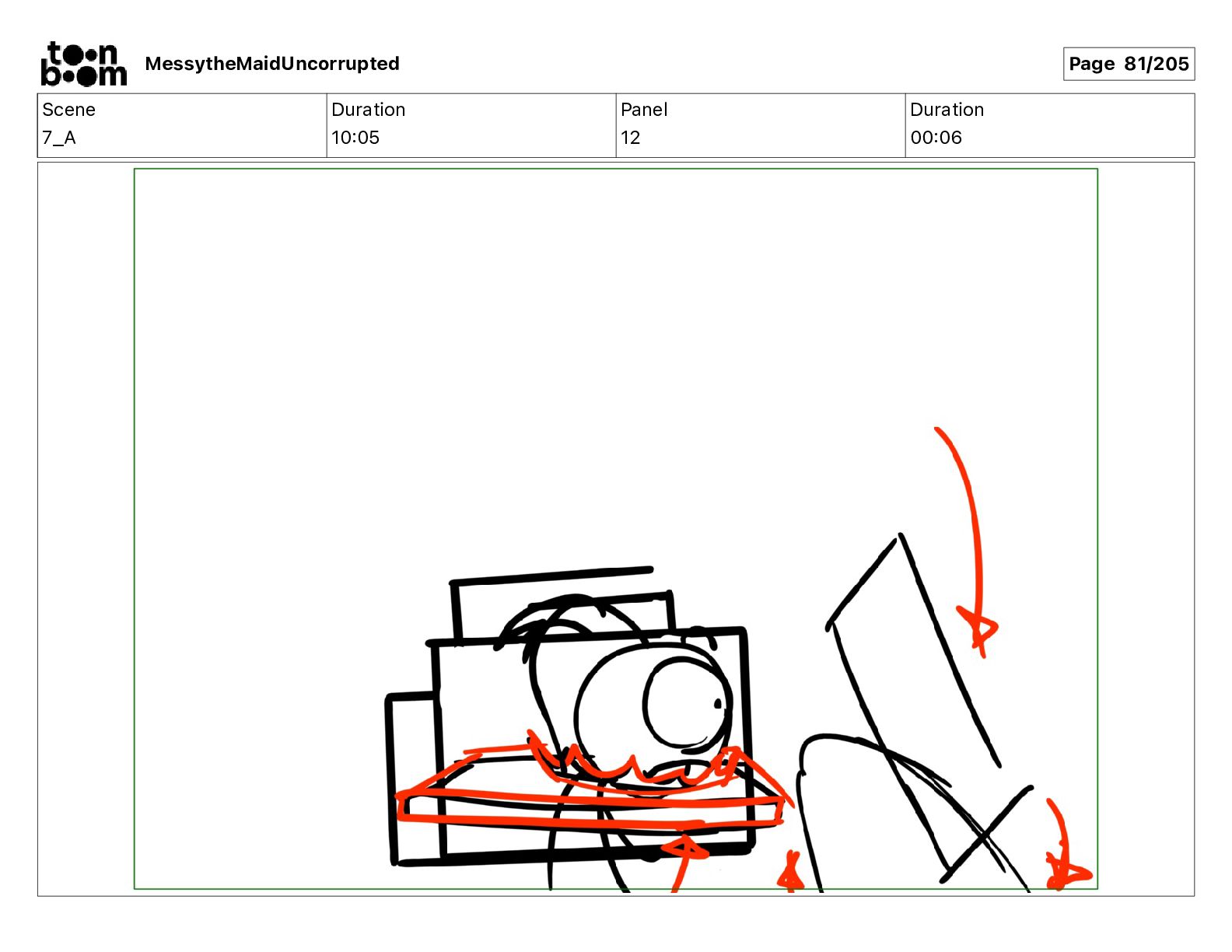 toon boom MessytheMaidUncorrupted

Page 81/205

| Scene | Duration | Panel | Duration |
|---|---|---|---|
| 7_A | 10:05 | 12 | 00:06 |