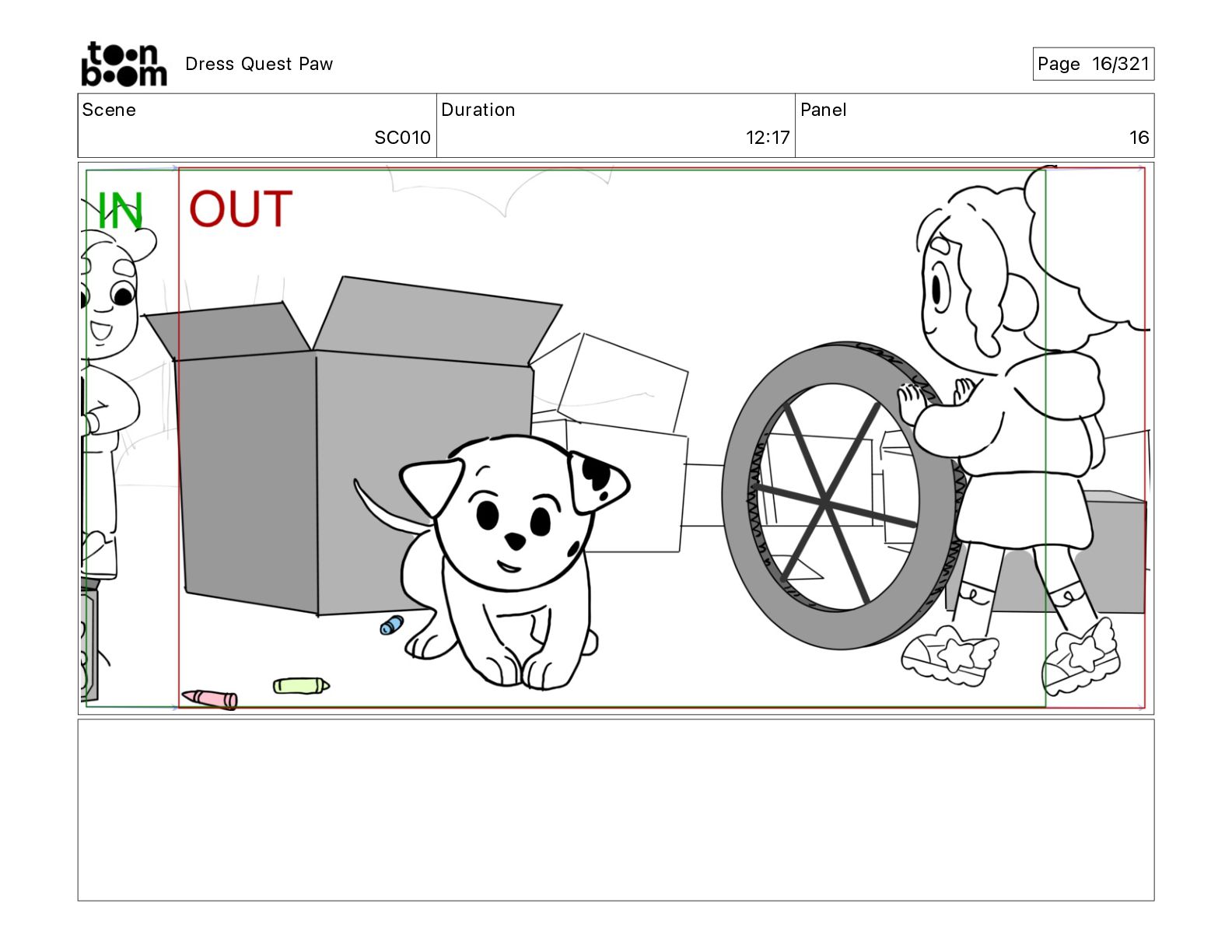 toon boom Dress Quest Paw

Page 16/321

| Scene | Duration | Panel |
|---|---|---|
| SC010 | 12:17 | 16 |

IN OUT