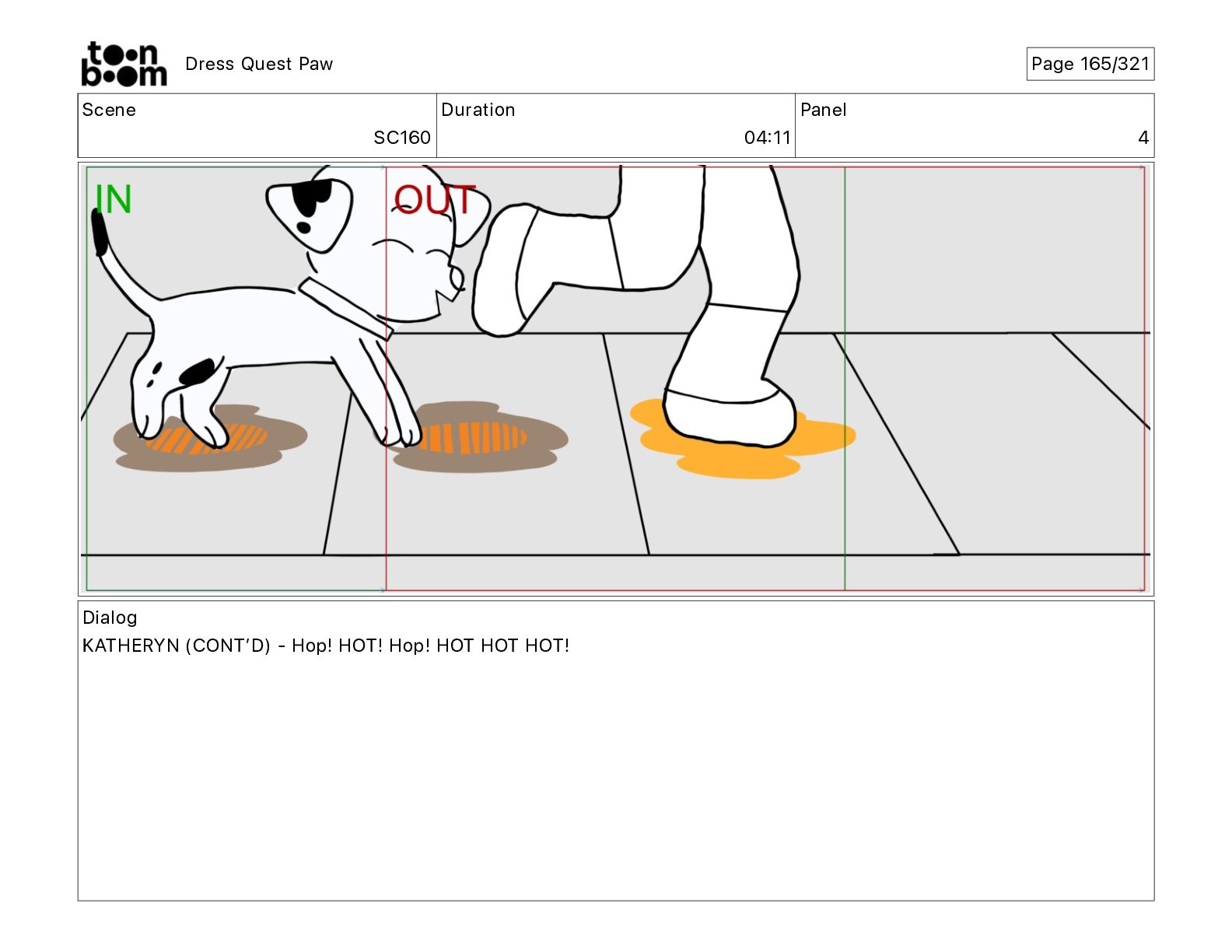 toon boom Dress Quest Paw

Page 165/321

| Scene | Duration | Panel |
|---|---|---|
| SC160 | 04:11 | 4 |

IN

OUT

Dialog
KATHERYN (CONT'D) - Hop! HOT! Hop! HOT HOT HOT!