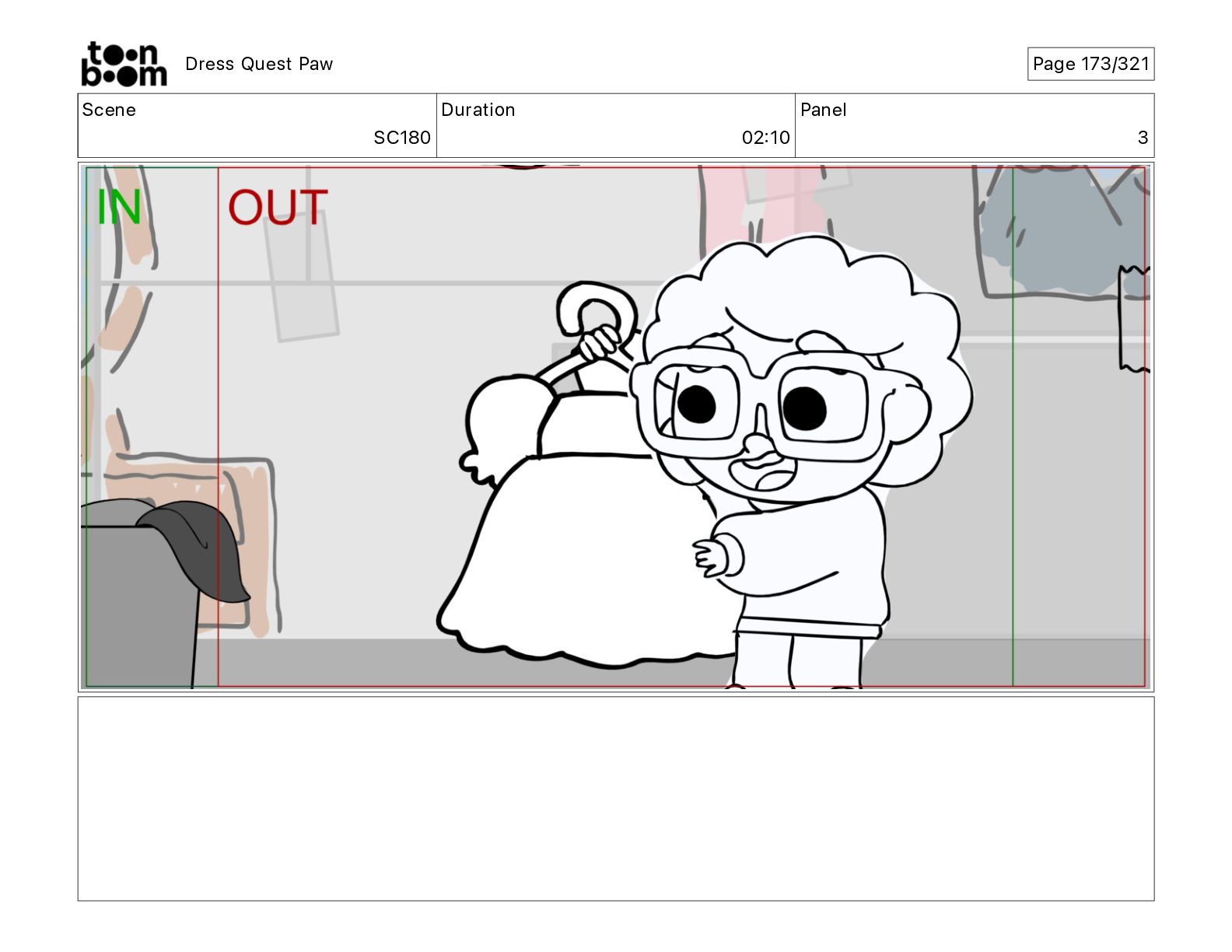 toon boom Dress Quest Paw

Page 173/321

| Scene | Duration | Panel |
|---|---|---|
| SC180 | 02:10 | 3 |

IN OUT