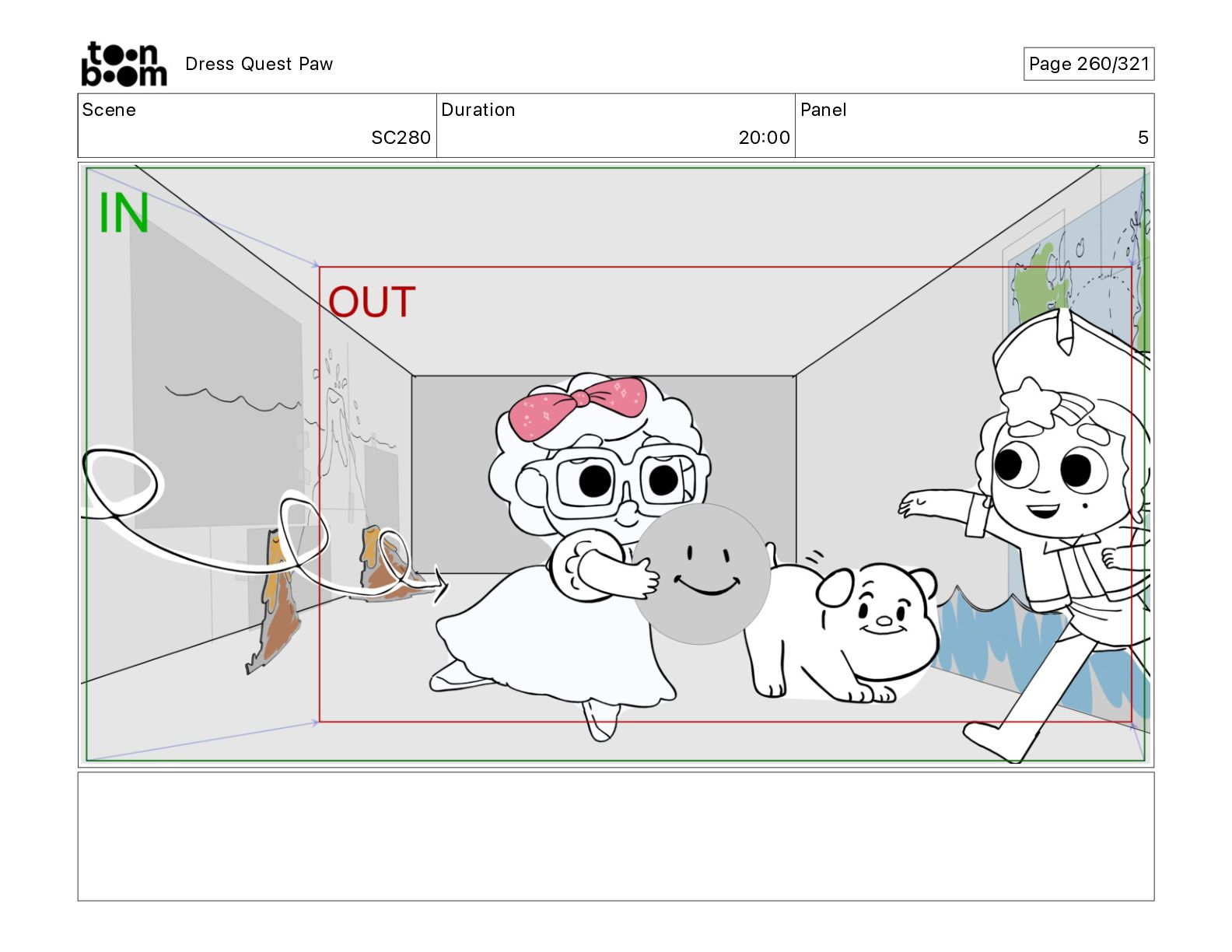 toon boom Dress Quest Paw

Page 260/321

| Scene | Duration | Panel |
|---|---|---|
| SC280 | 20:00 | 5 |

IN

OUT