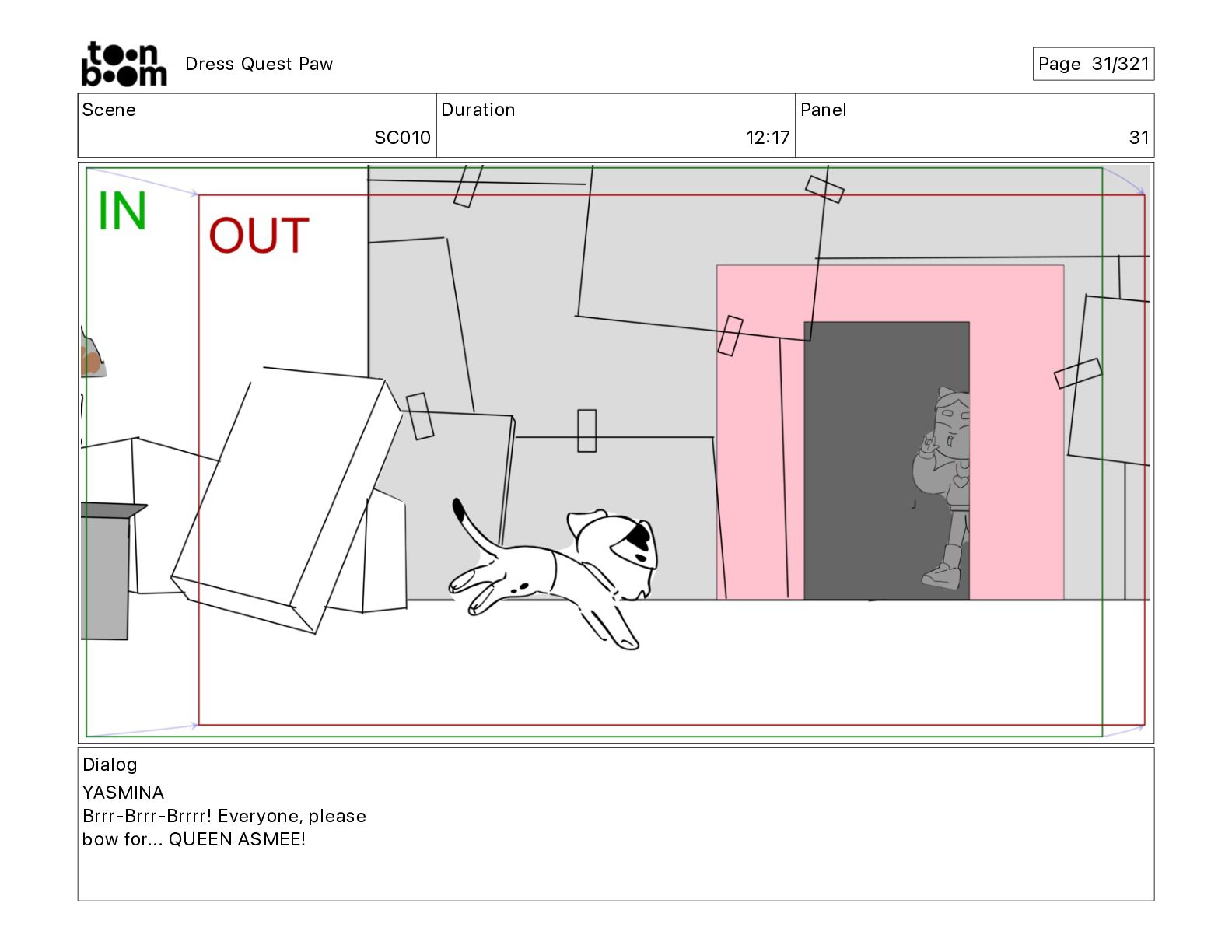 toon boom Dress Quest Paw

Page 31/321

| Scene | Duration | Panel |
|---|---|---|
| SC010 | 12:17 | 31 |

IN
OUT

Dialog
YASMINA
Brrr-Brrr-Brrrr! Everyone, please bow for... QUEEN ASMEE!