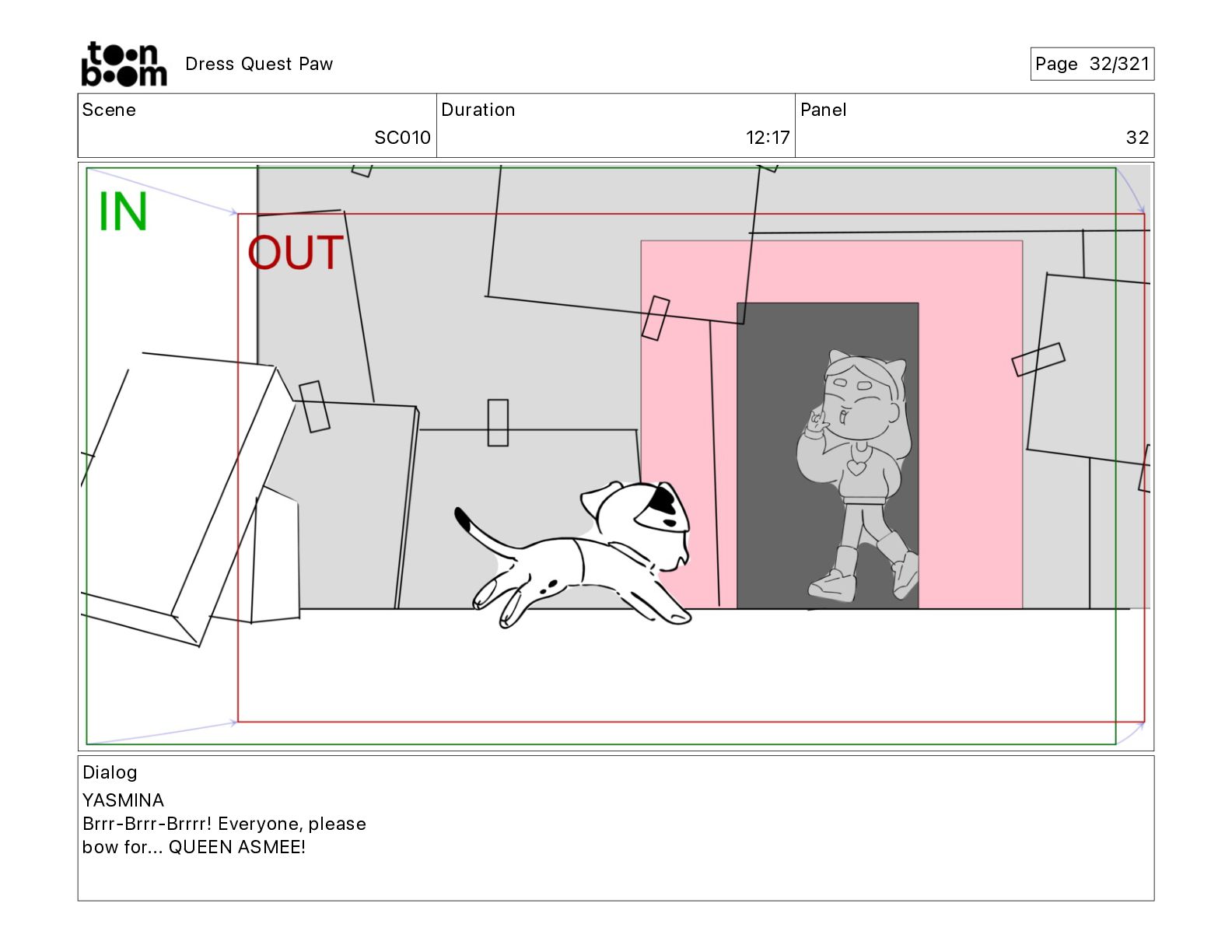 toon boom Dress Quest Paw

Page 32/321

| Scene | Duration | Panel |
|---|---|---|
| SC010 | 12:17 | 32 |

IN

OUT

Dialog
YASMINA
Brrr-Brrr-Brrrr! Everyone, please bow for... QUEEN ASMEE!