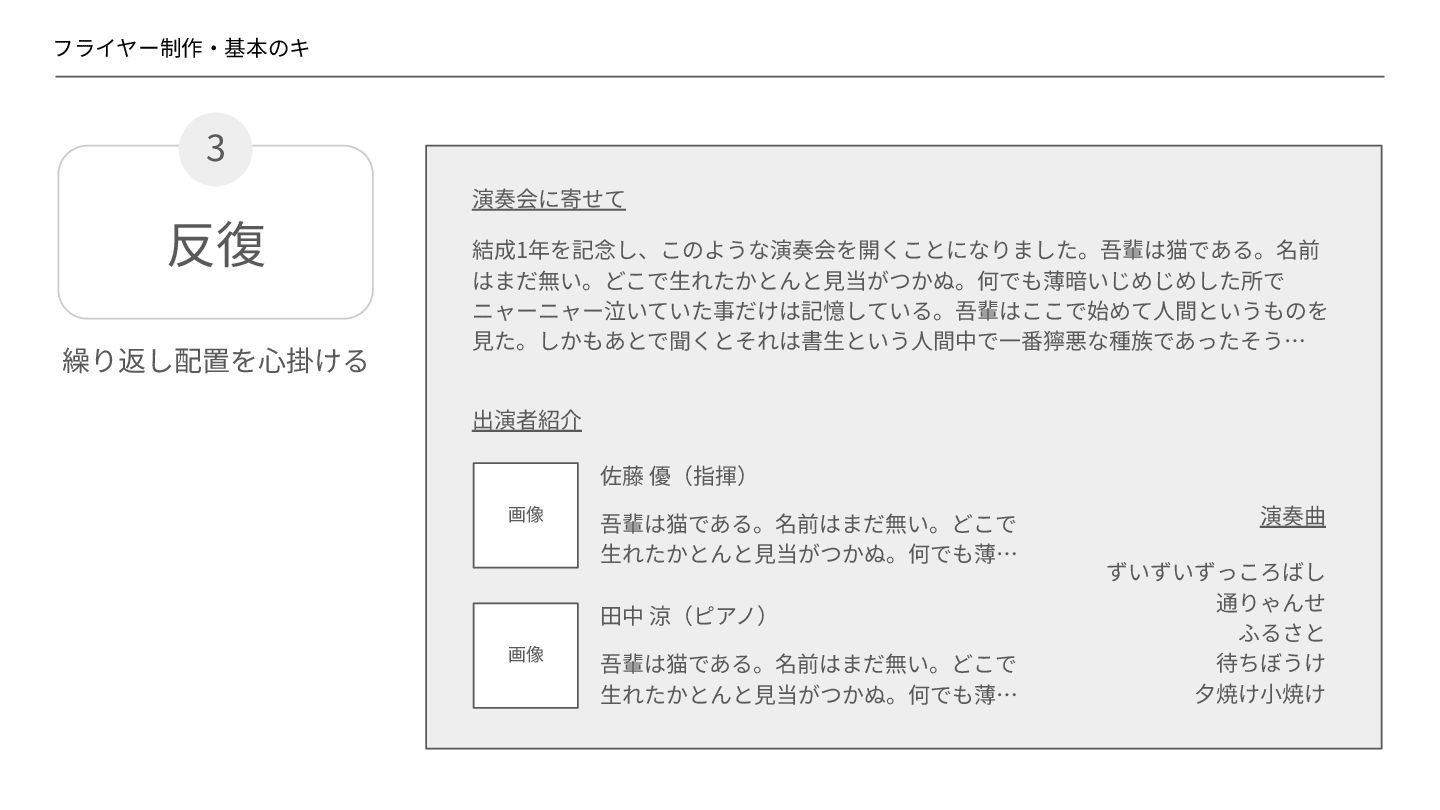 フライヤー制作・基本のキ

3

反復

繰り返し配置を心掛ける

演奏会に寄せて

結成1年を記念し、このような演奏会を開くことになりました。吾輩は猫である。名前はまだ無い。どこで生れたかとんと見当がつかぬ。何でも薄暗いじめじめした所でニャーニャー泣いていた事だけは記憶している。吾輩はここで始めて人間というものを見た。しかもあとで聞くとそれは書生という人間中で一番獰悪な種族であったそう…

出演者紹介

画像

佐藤 優（指揮）

吾輩は猫である。名前はまだ無い。どこで生れたかとんと見当がつかぬ。何でも薄…

画像

田中 涼（ピアノ）

吾輩は猫である。名前はまだ無い。どこで生れたかとんと見当がつかぬ。何でも薄…

演奏曲

ずいずいずっころばし
通りゃんせ
ふるさと
待ちぼうけ
夕焼け小焼け